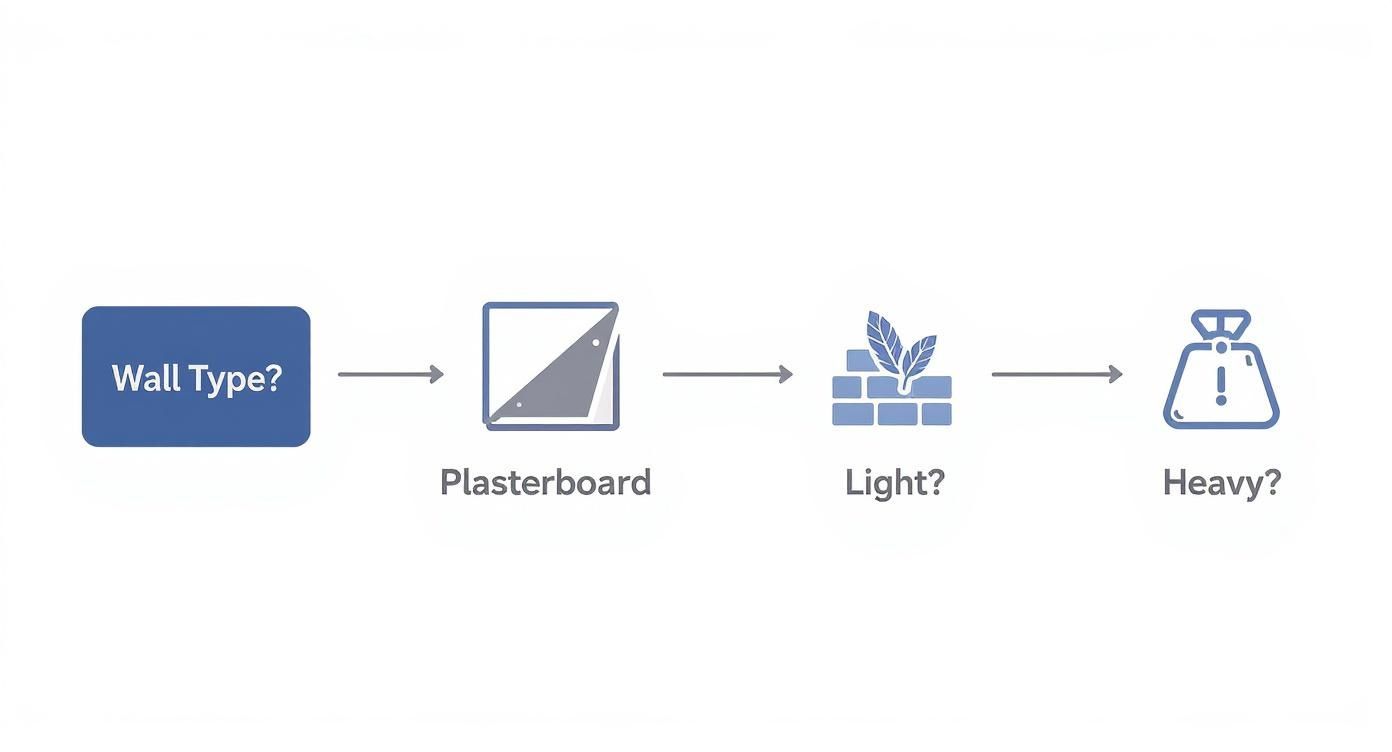 Wall Type?

Plasterboard

Light?

Heavy?