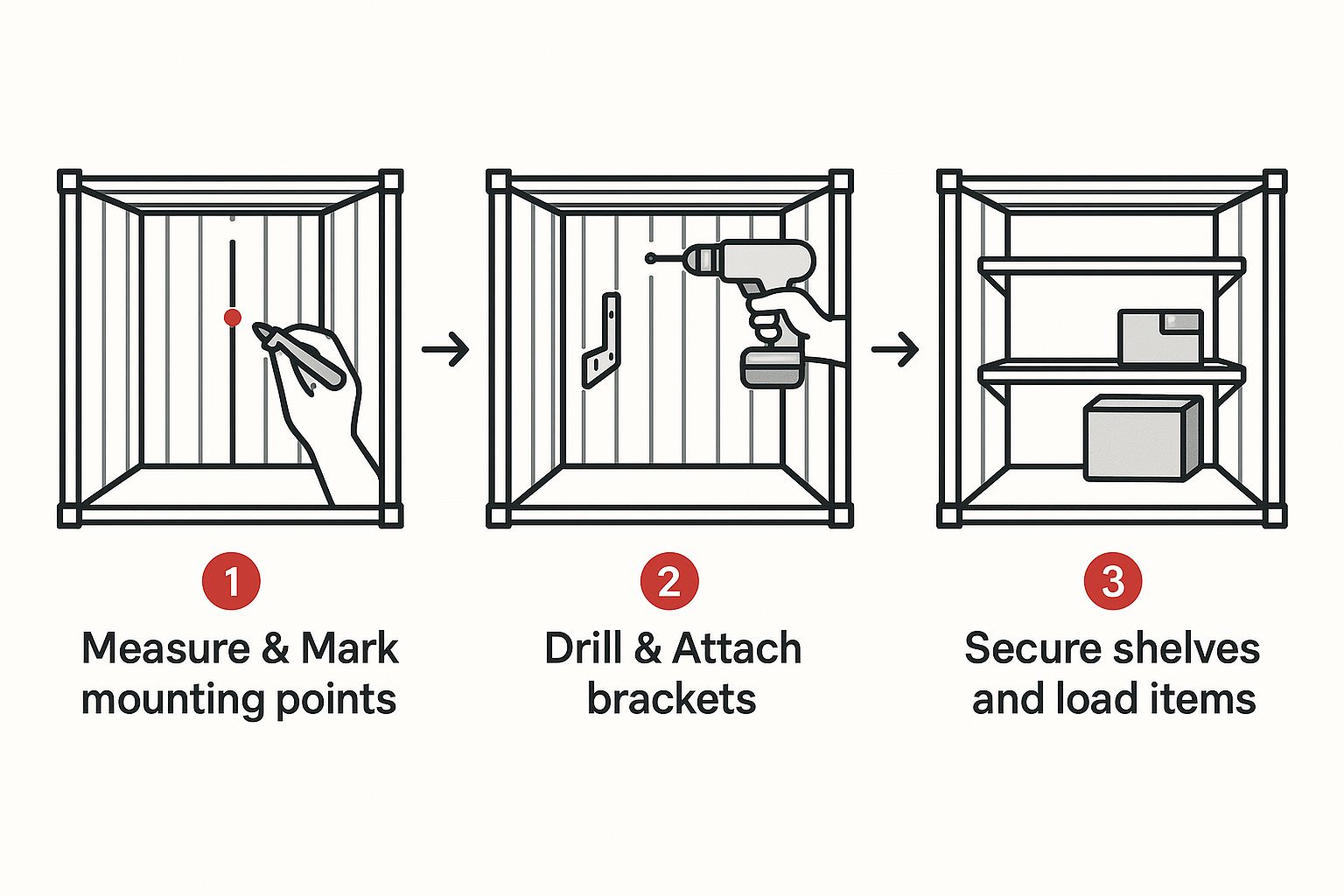 1
Measure & Mark mounting points

2
Drill & Attach brackets

3
Secure shelves and load items