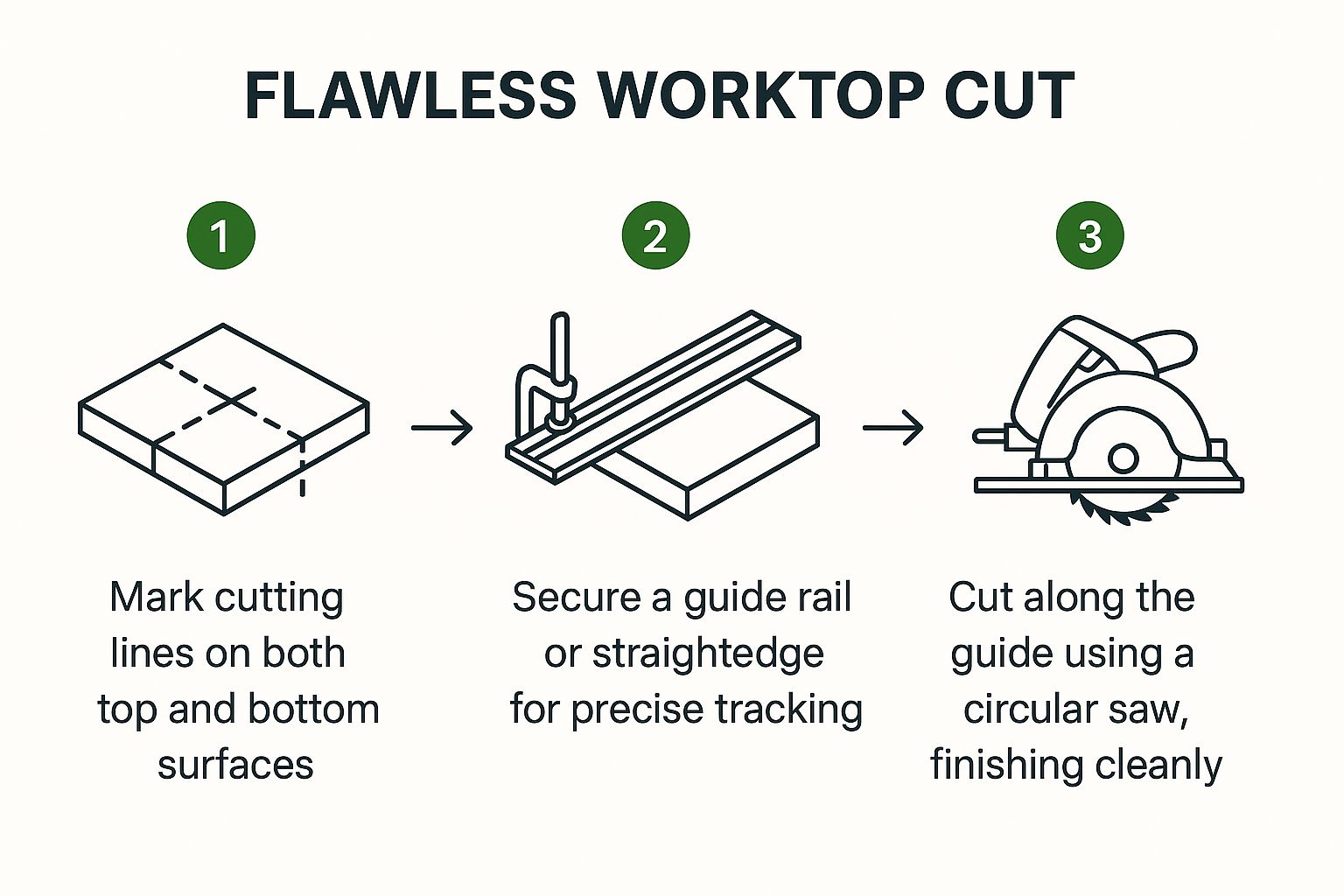 FLAWLESS WORKTOP CUT

1

Mark cutting lines on both top and bottom surfaces

2

Secure a guide rail or straightedge for precise tracking

3

Cut along the guide using a circular saw, finishing cleanly