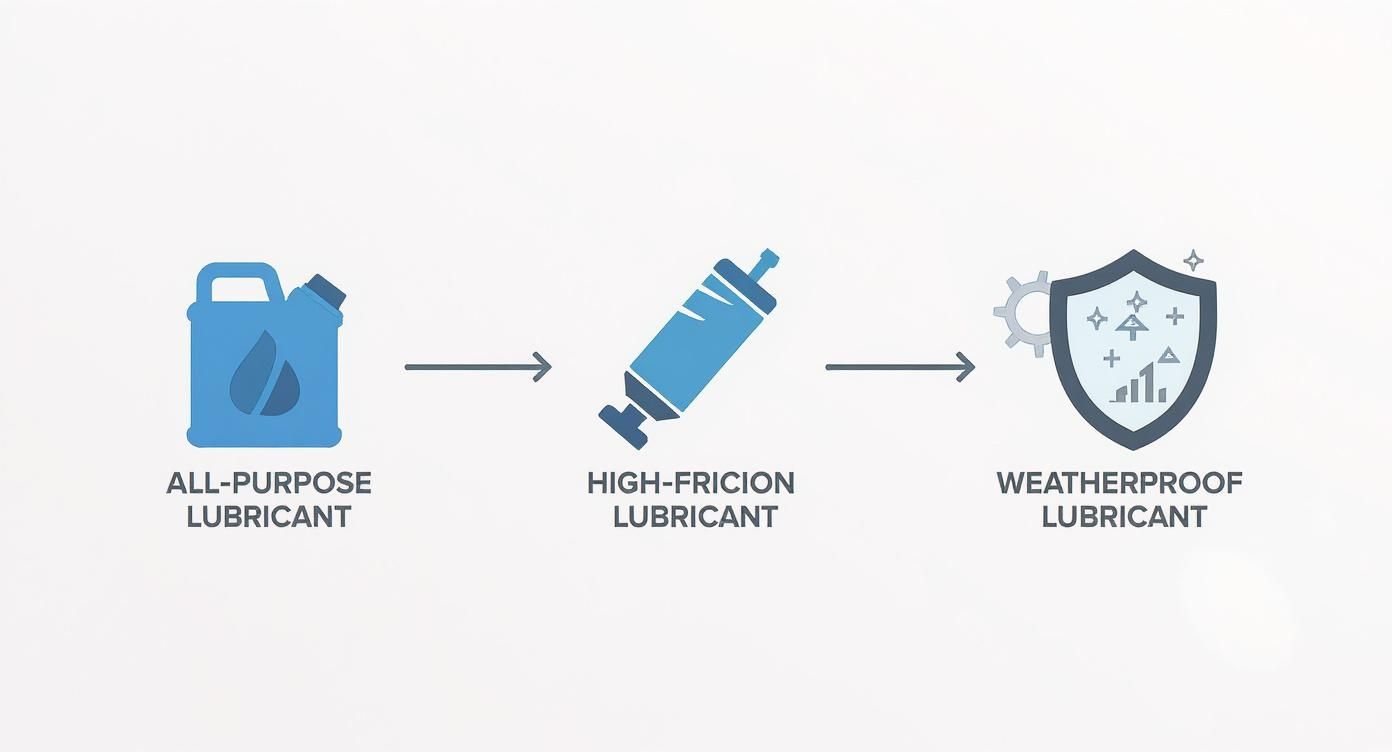 ALL-PURPOSE LUBRICANT

HIGH-FRICION LUBRICANT

WEATHERPROOF LUBRICANT