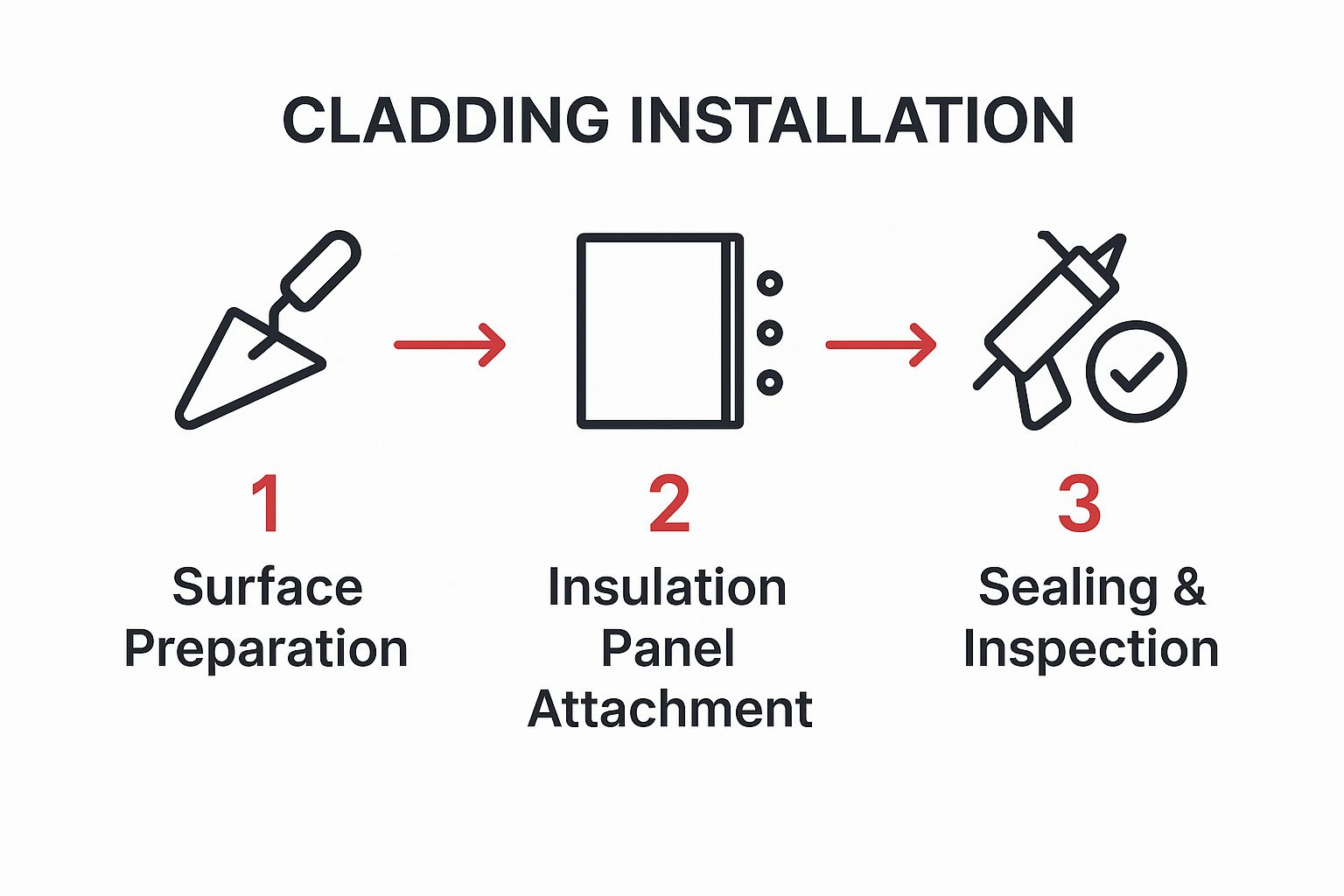 CLADDING INSTALLATION

1
Surface Preparation

2
Insulation Panel Attachment

3
Sealing & Inspection