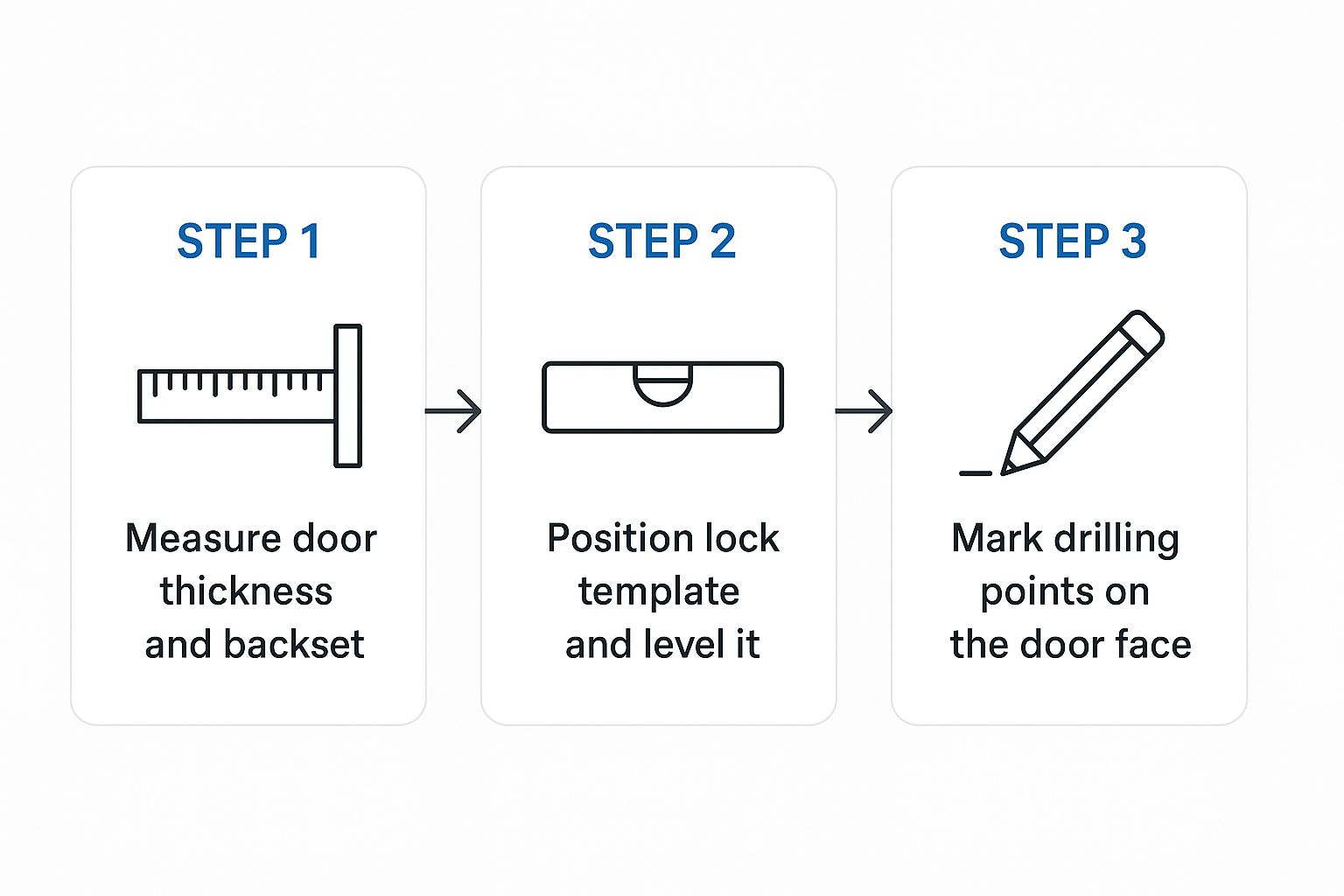 STEP 1

Measure door thickness and backset

STEP 2

Position lock template and level it

STEP 3

Mark drilling points on the door face