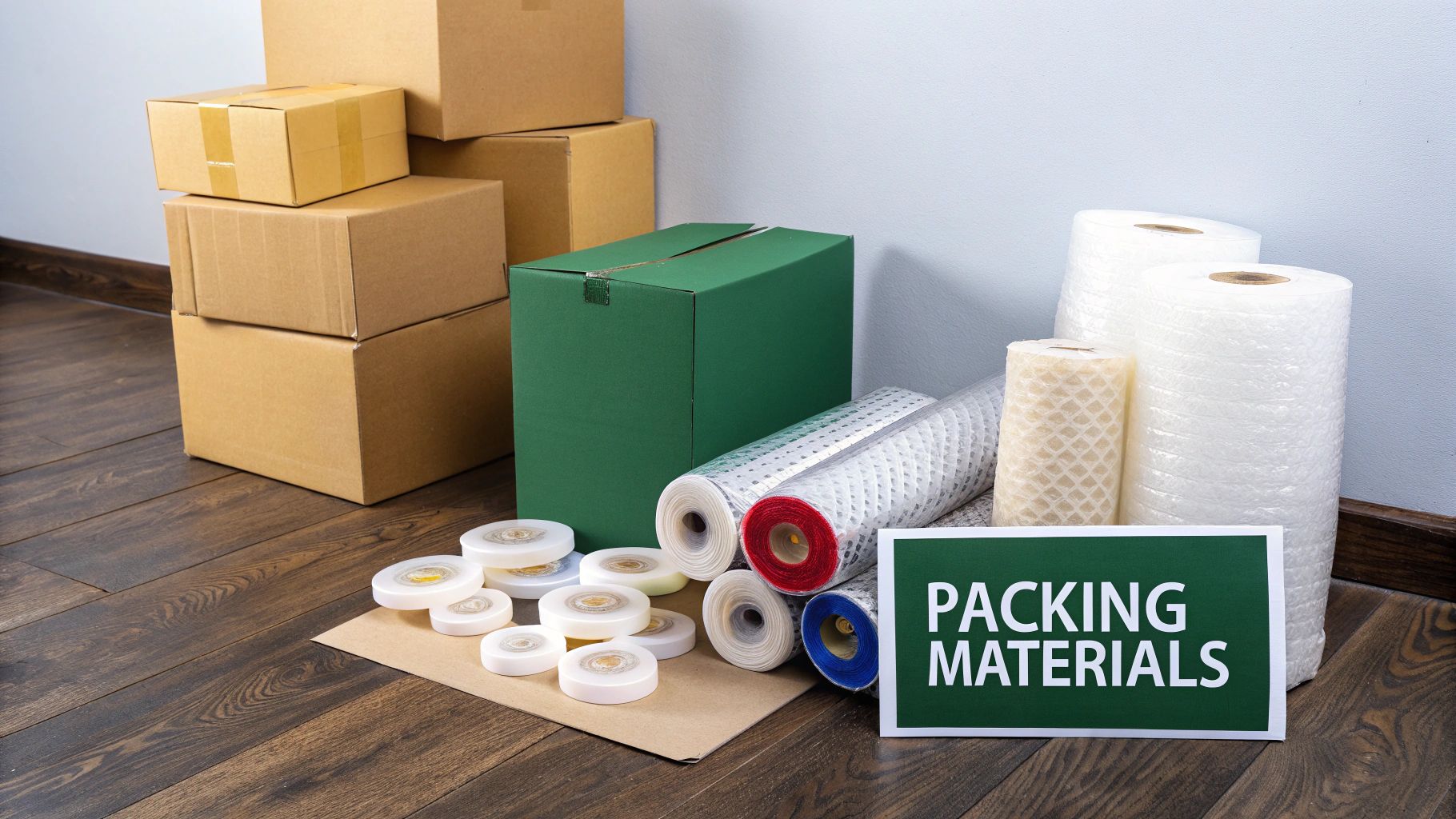 PACKING MATERIALS