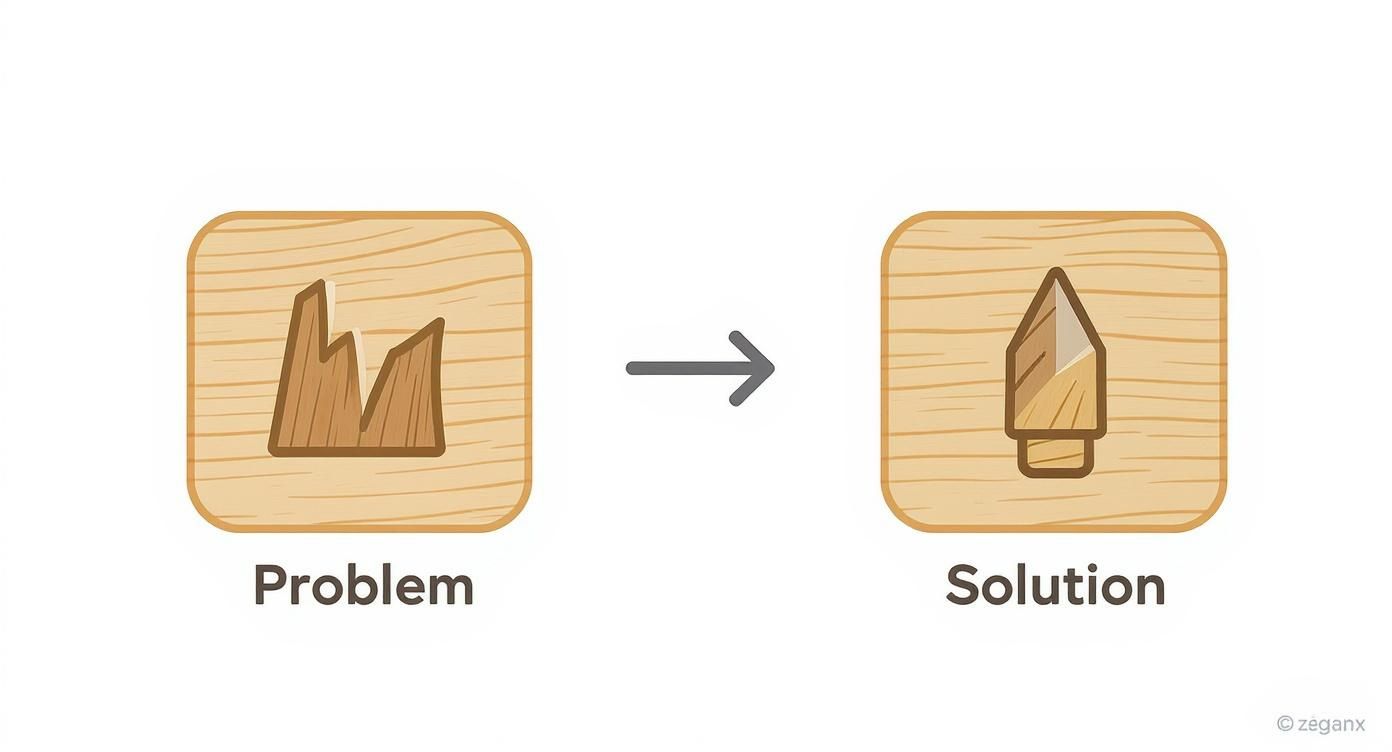 Problem

Solution

© zeganx