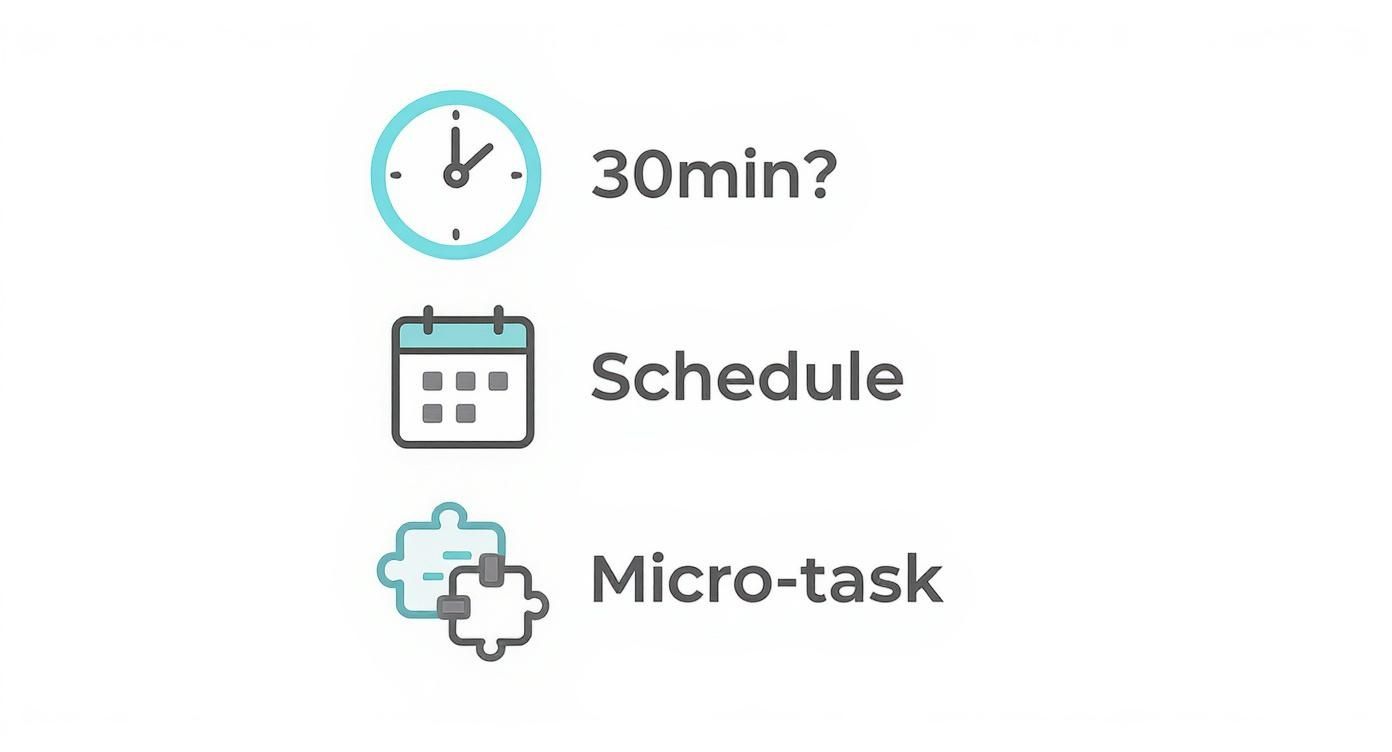 30min?

Schedule

Micro-task