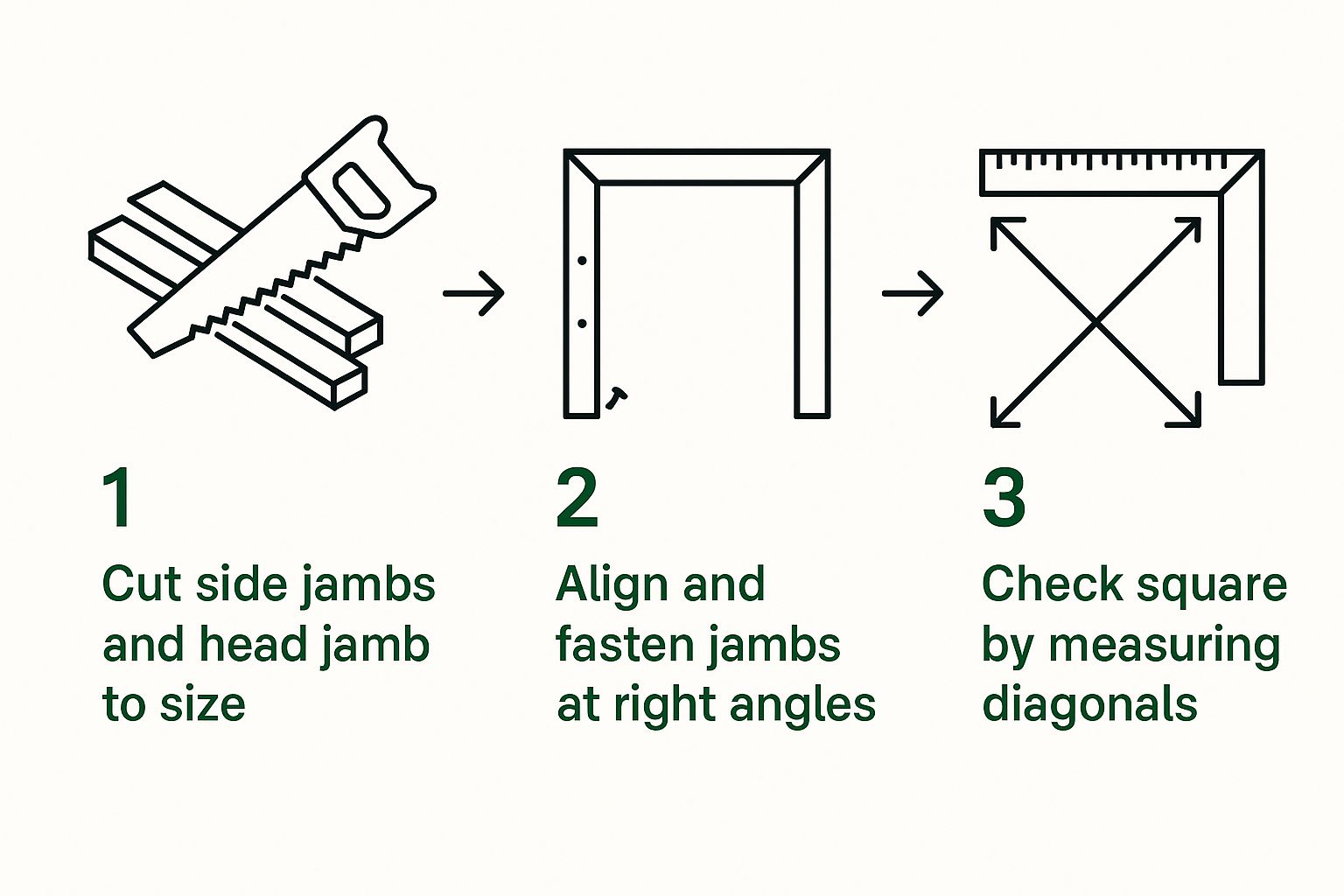 1

Cut side jambs and head jamb to size

2

Align and fasten jambs at right angles

3

Check square by measuring diagonals