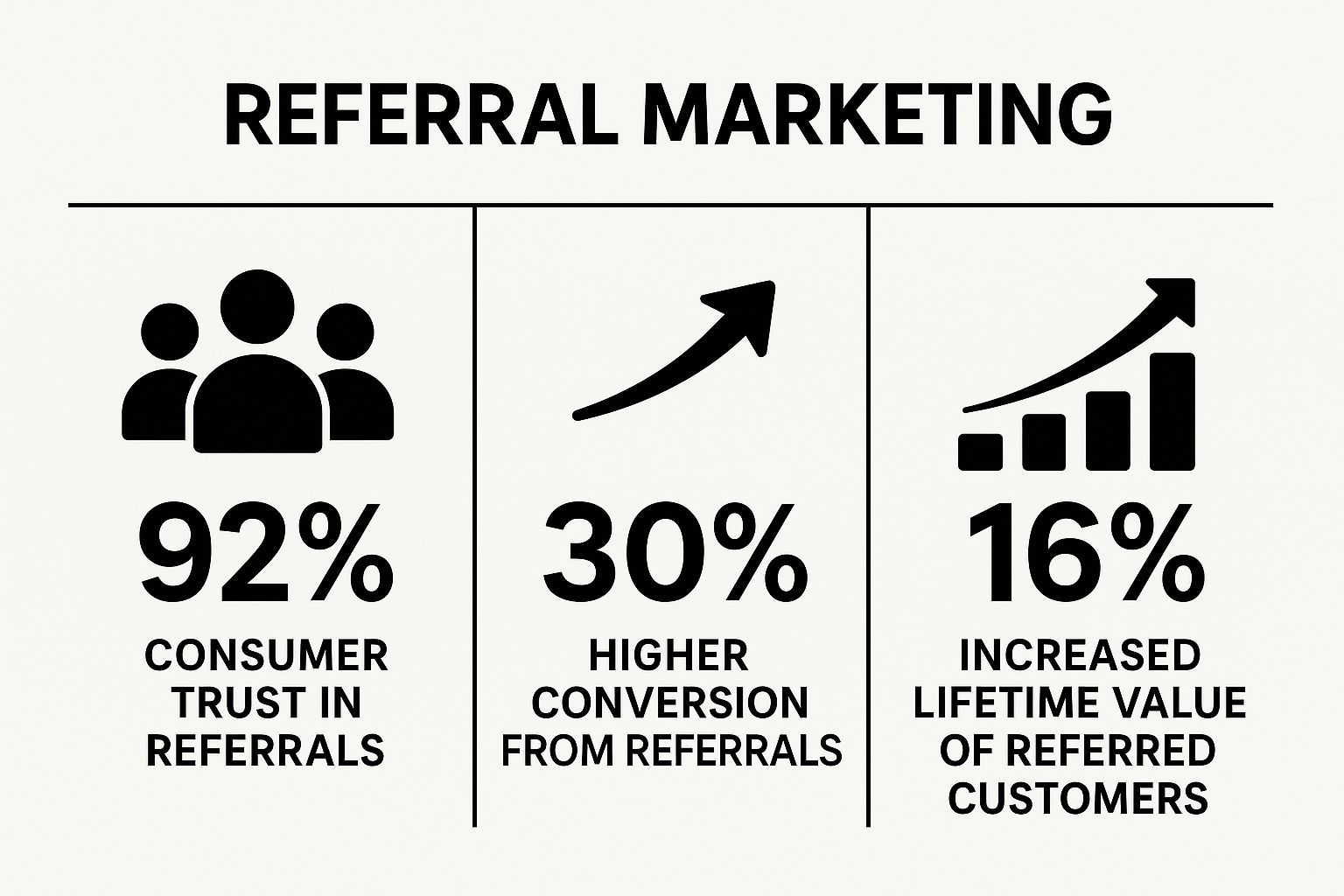 REFERRAL MARKETING

92%

CONSUMER TRUST IN REFERRALS

30%

HIGHER CONVERSION FROM REFERRALS

16%

INCREASED LIFETIME VALUE OF REFERRED CUSTOMERS