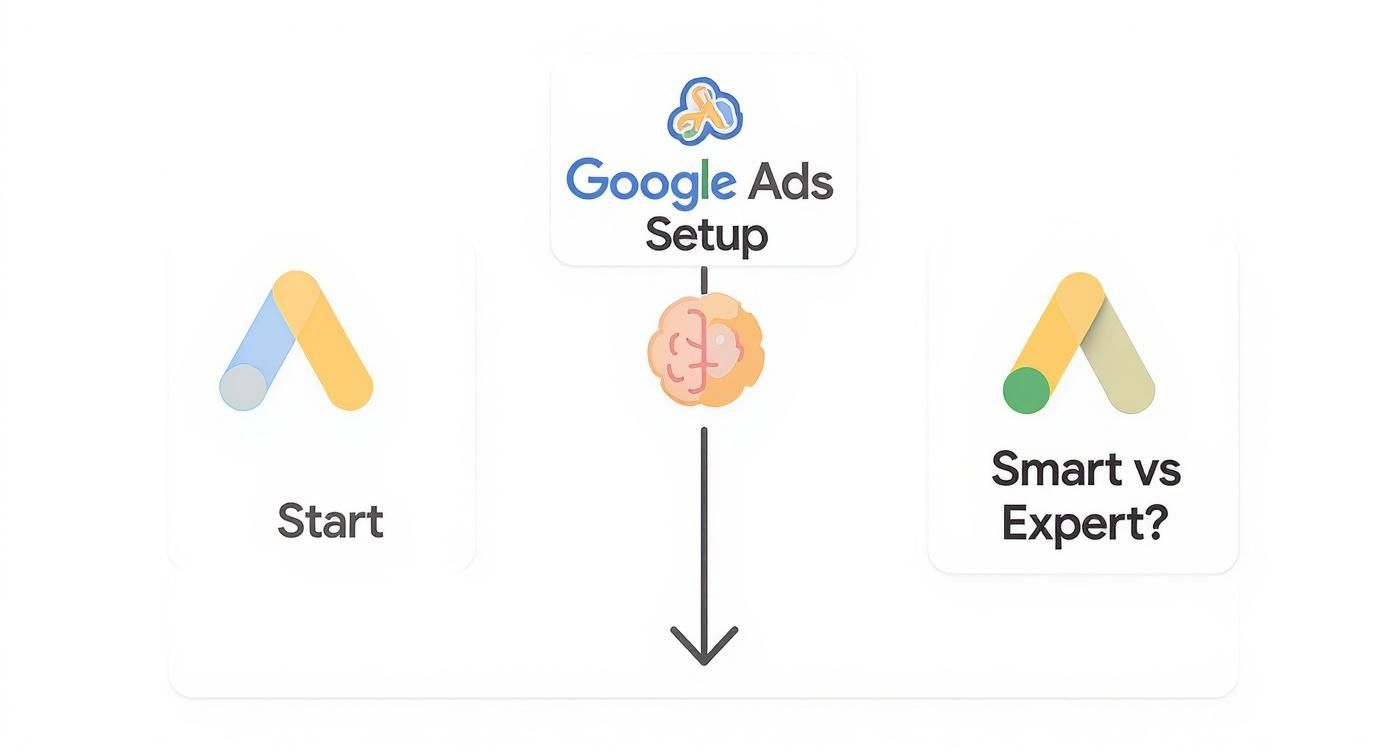 Google Ads
Setup

Start

Smart vs
Expert?