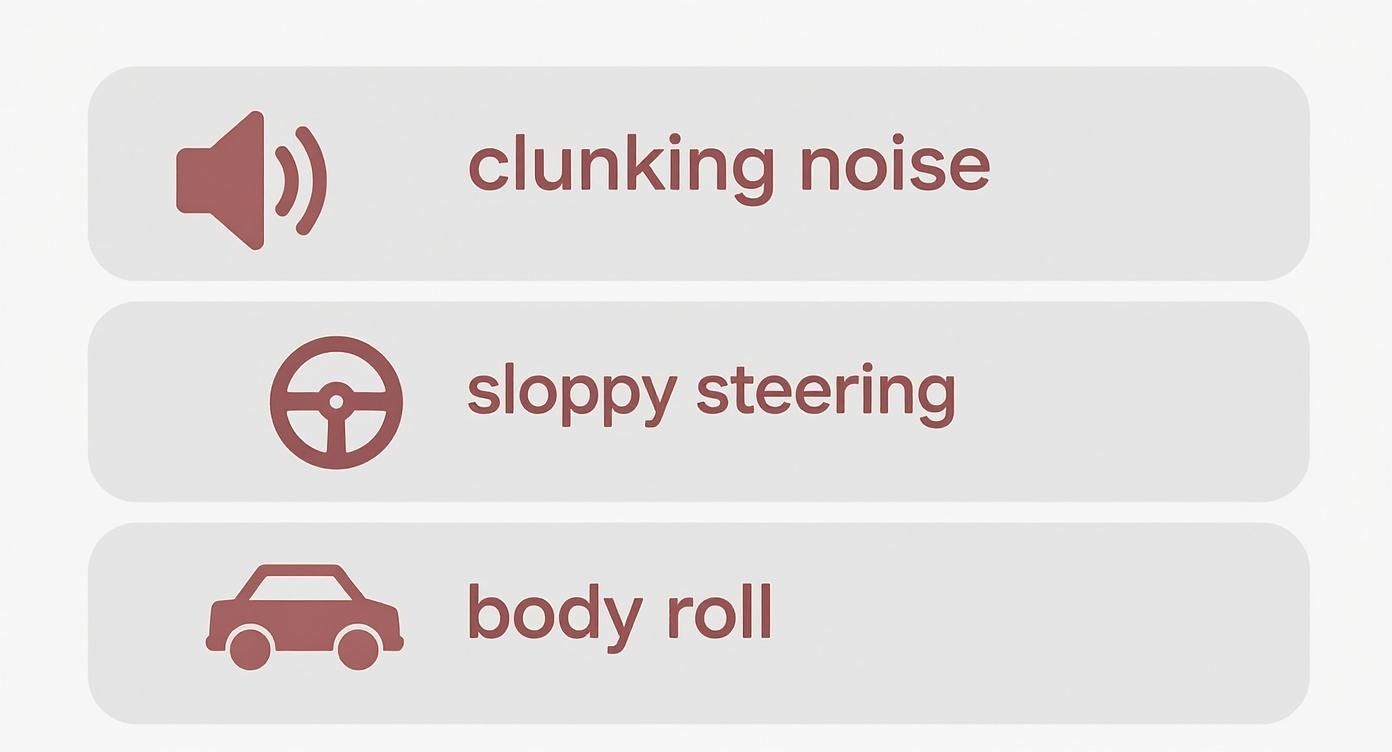 clunking noise

sloppy steering

body roll