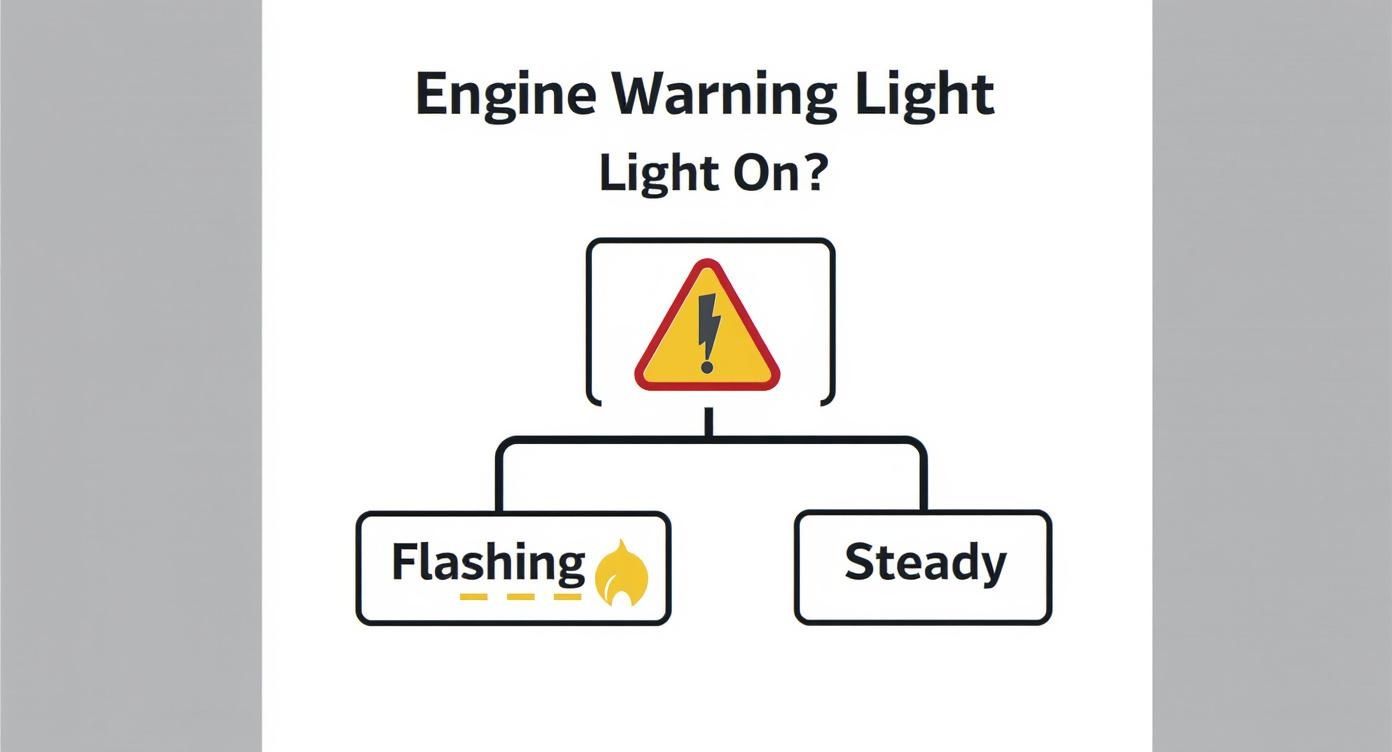 Engine Warning Light

Light On?

Flashing

Steady