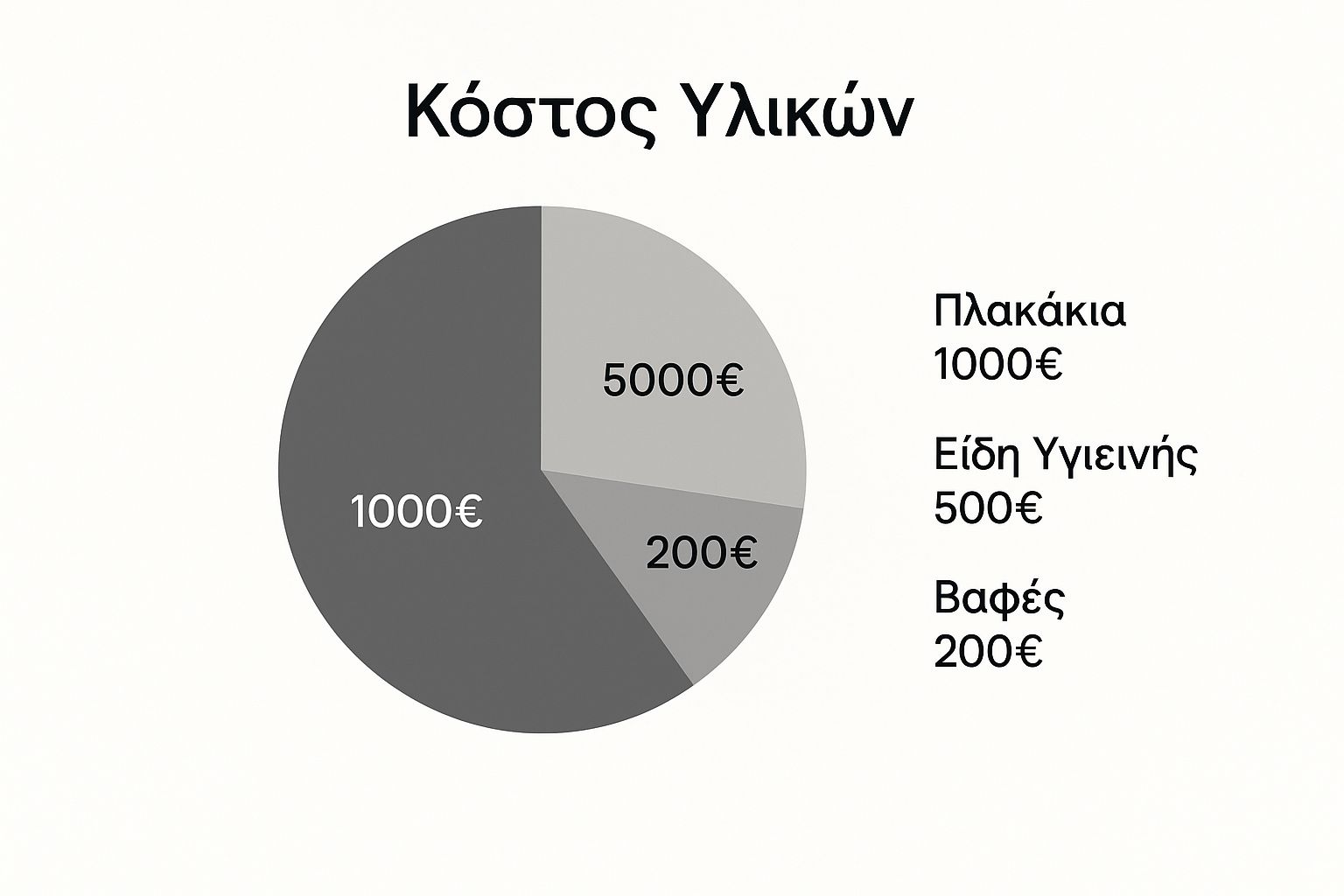 Κόστος Υλικών

5000€

1000€

200€

Πλακάκια
1000€

Είδη Υγιεινής
500€

Βαφές
200€