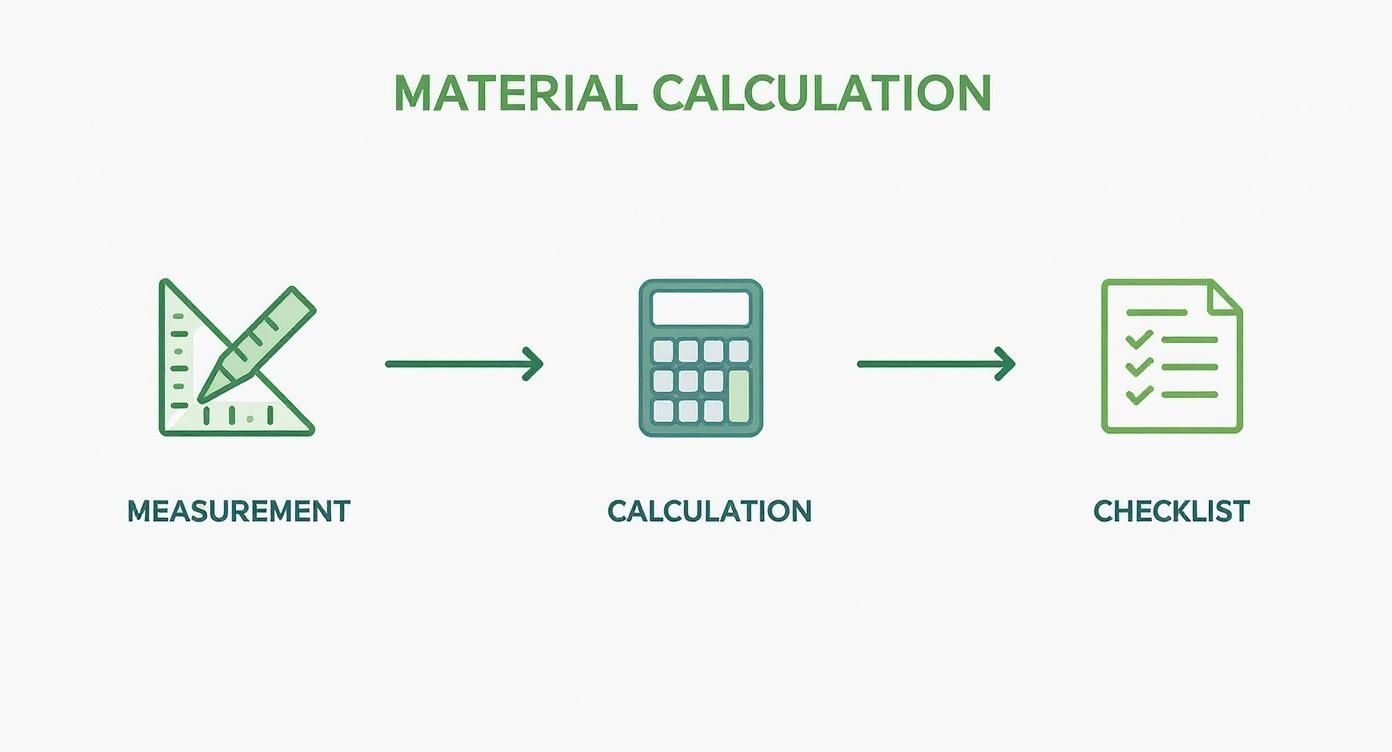 MATERIAL CALCULATION

MEASUREMENT

CALCULATION

CHECKLIST