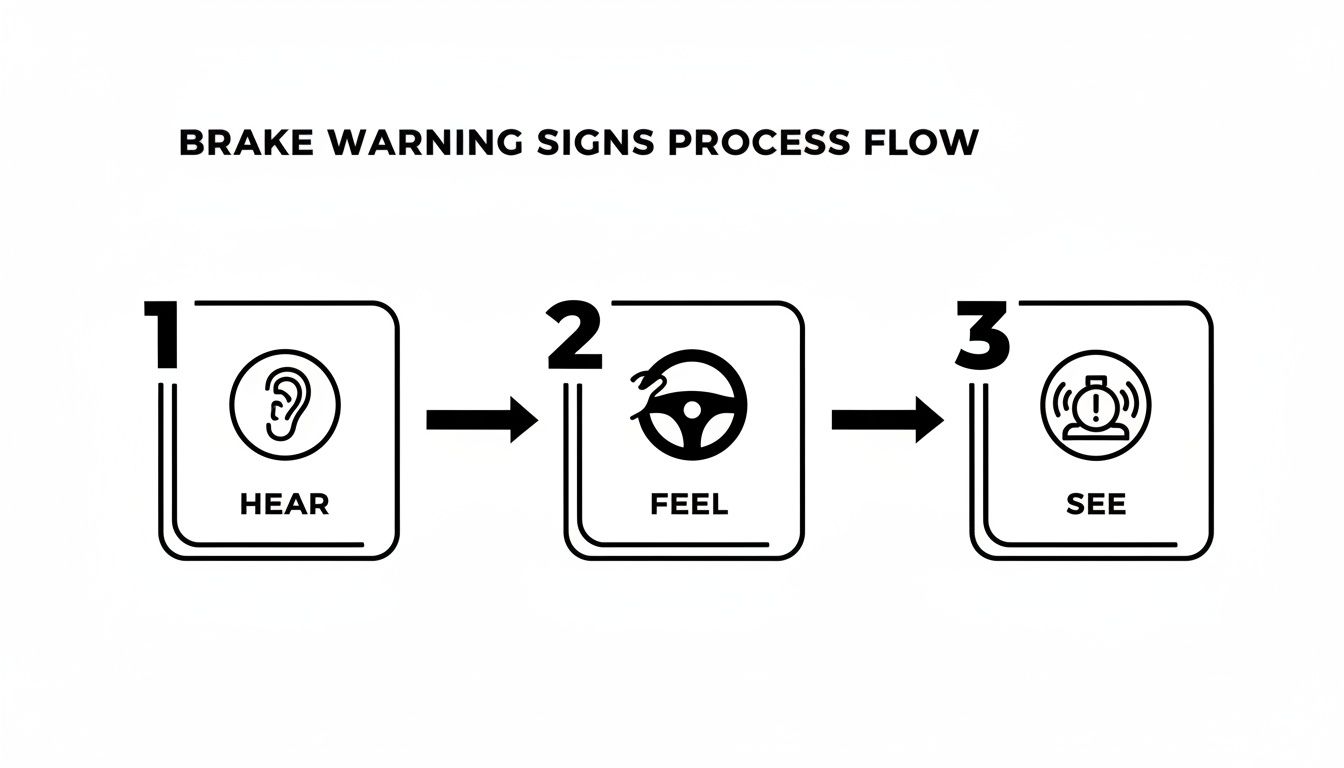 BRAKE WARNING SIGNS PROCESS FLOW

1
HEAR

2
FEEL

3
SEE