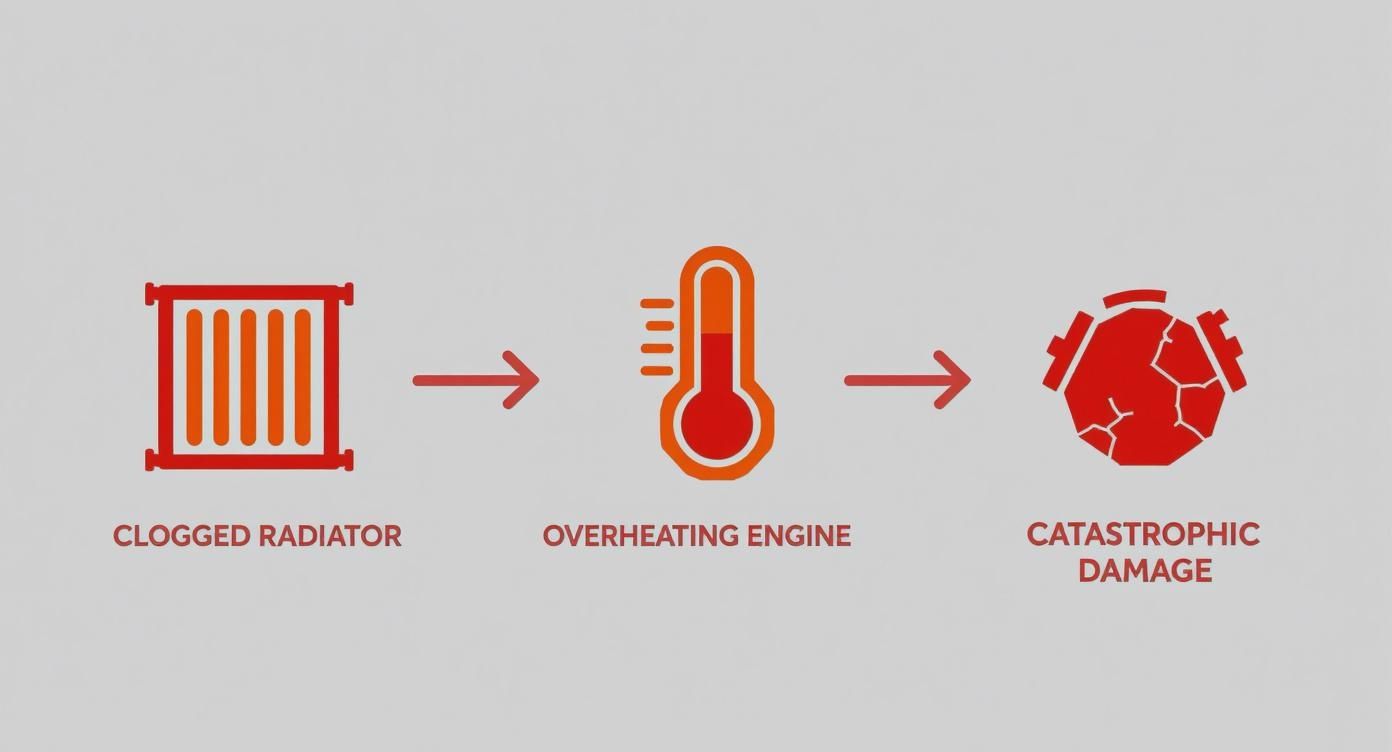 CLOGGED RADIATOR

OVERHEATING ENGINE

CATASTROPHIC DAMAGE