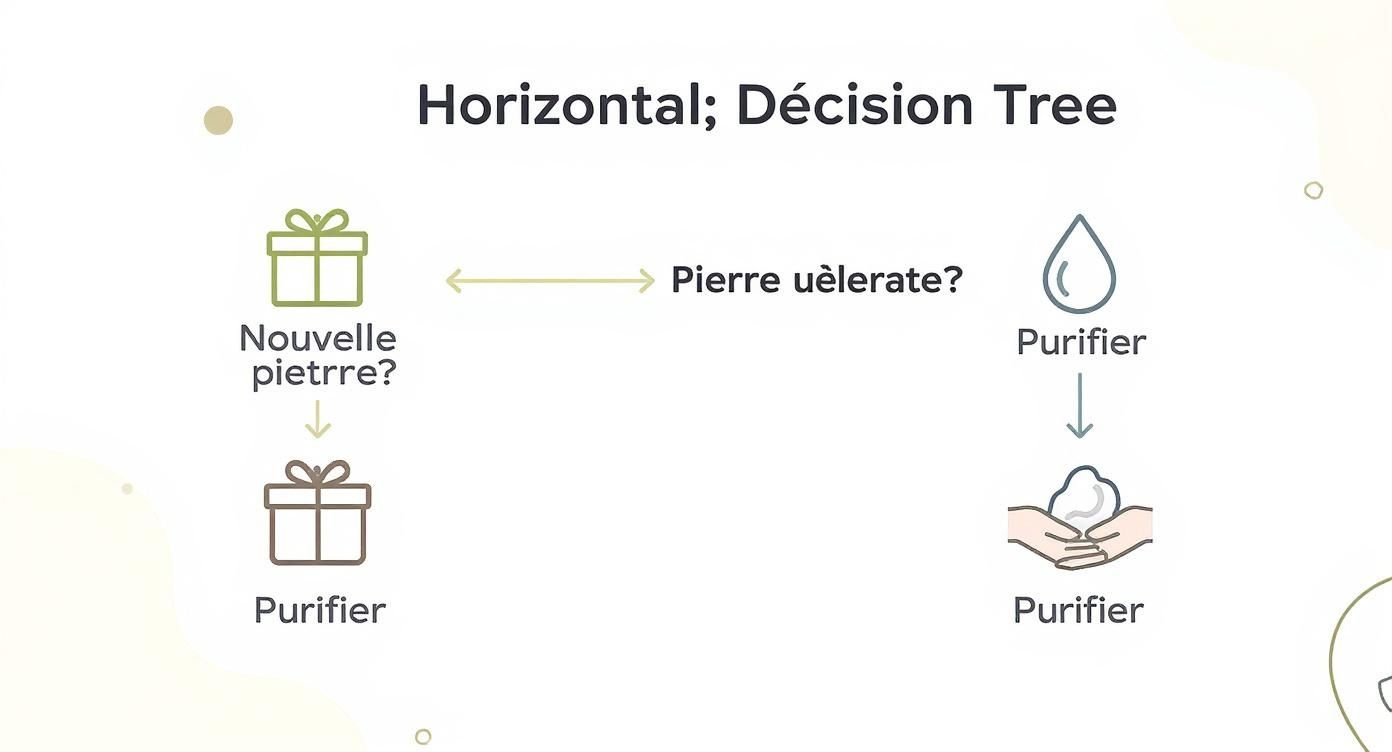 Horizontal; Décision Tree

Nouvelle pietrre?

Purifier

Pierre uèlerate?

Purifier

Purifier