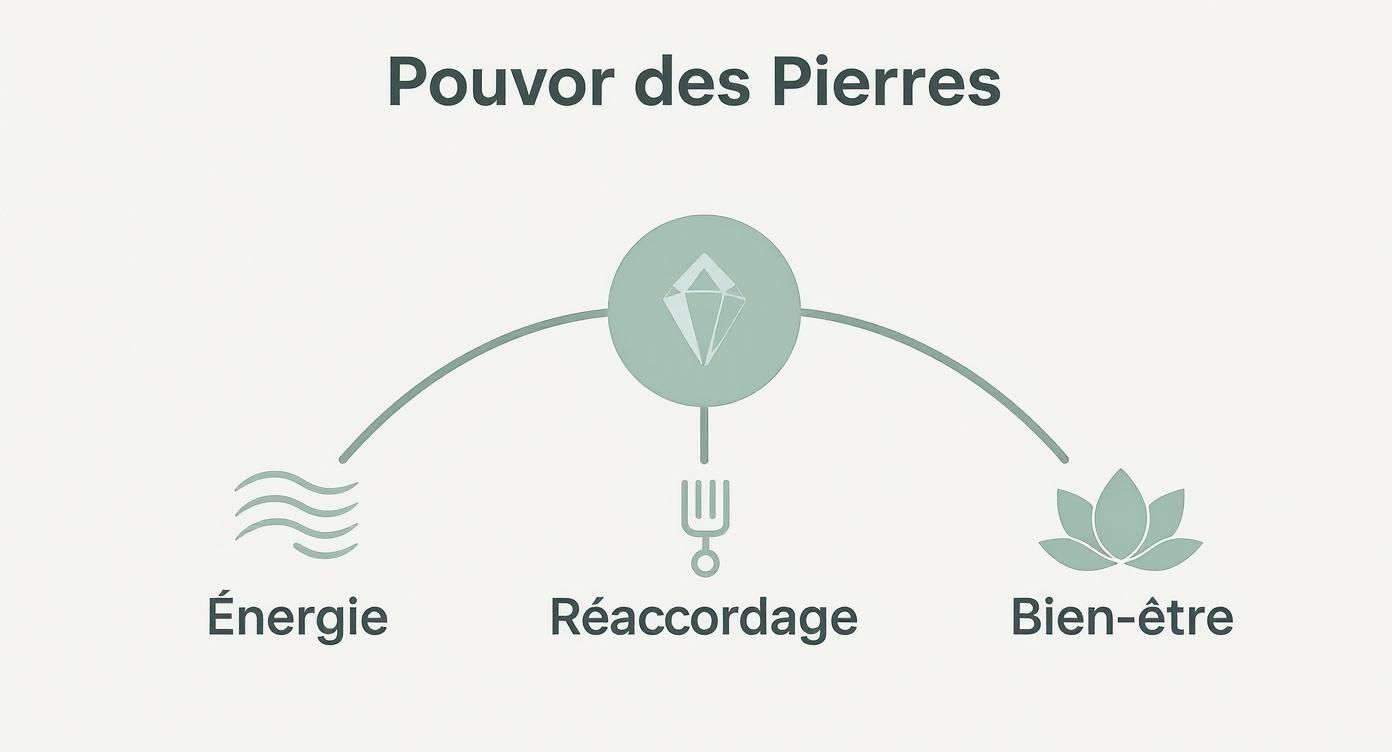 Pouvor des Pierres

Énergie

Réaccordage

Bien-être