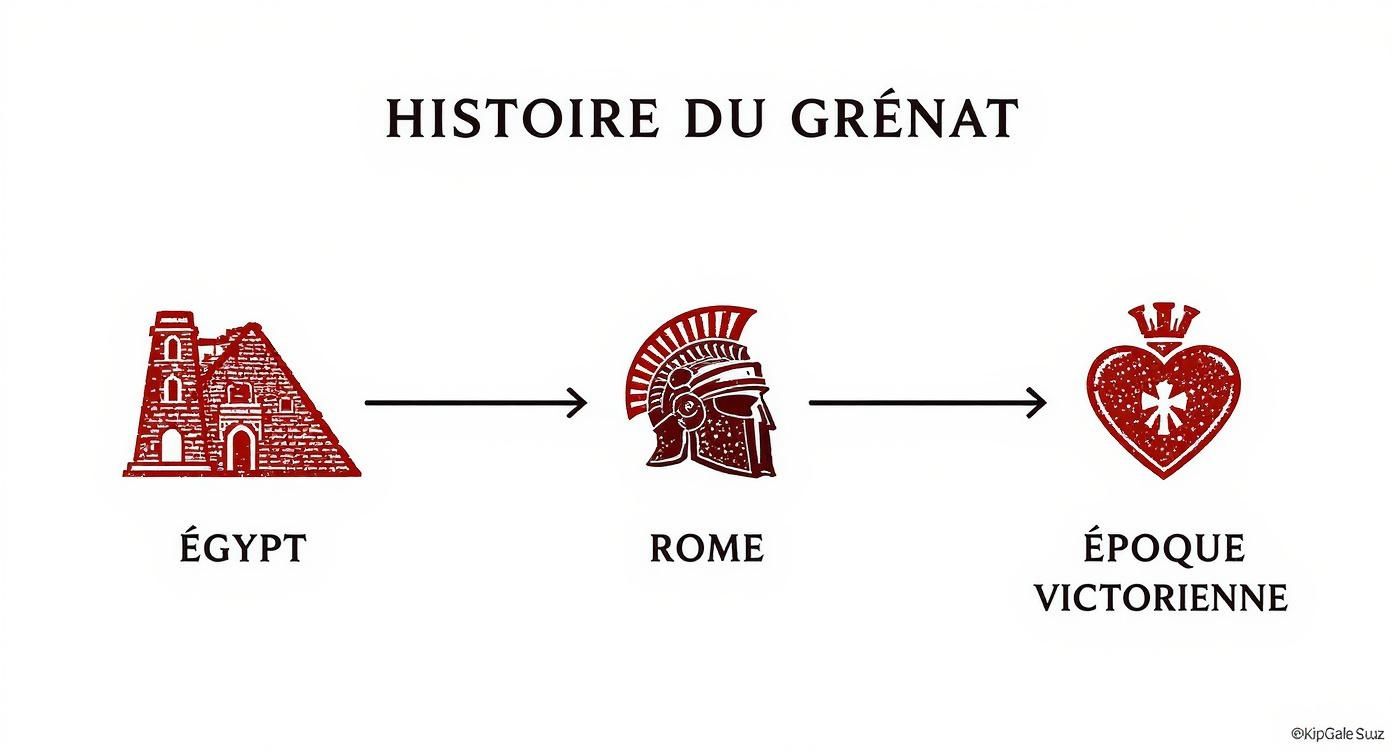 HISTOIRE DU GRÉNAT

ÉGYPT

ROME

ÉPOQUE VICTORIENNE

©KipGale Suuz