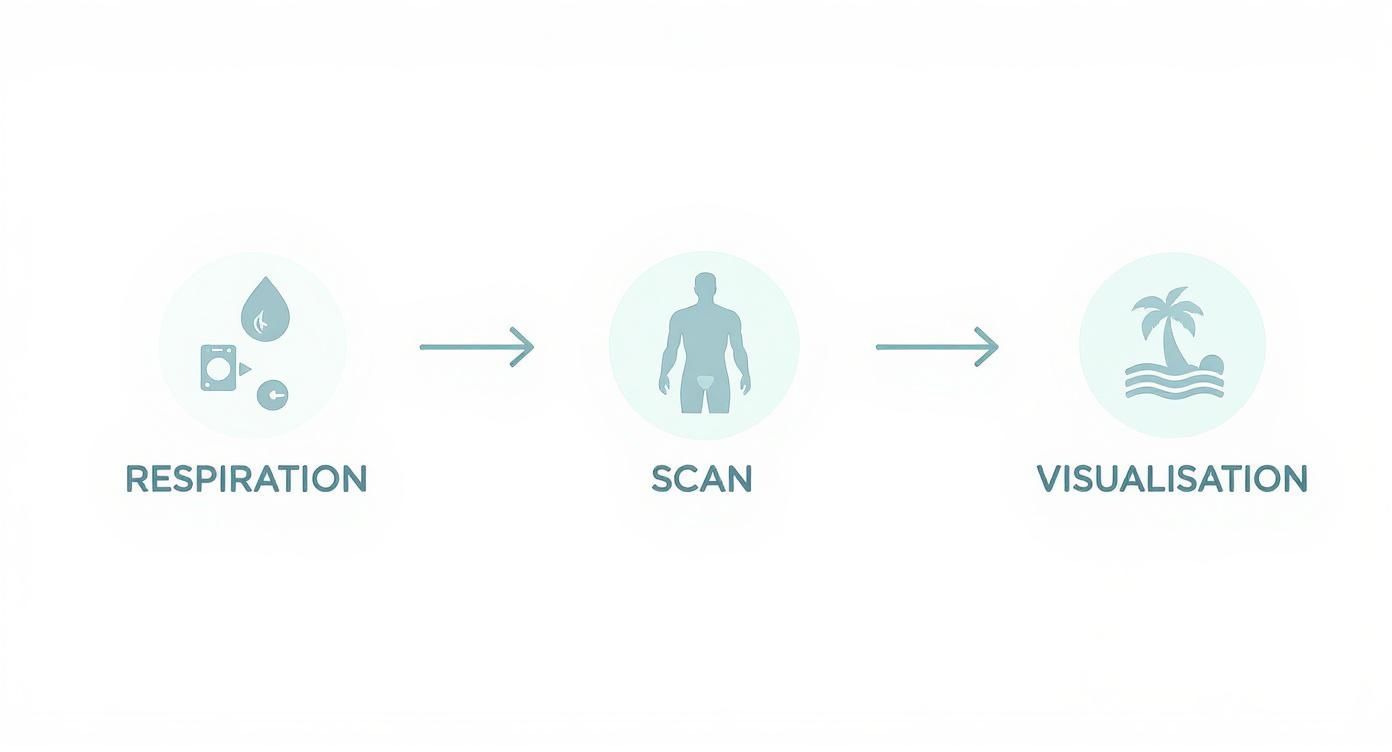 RESPIRATION

SCAN

VISUALISATION