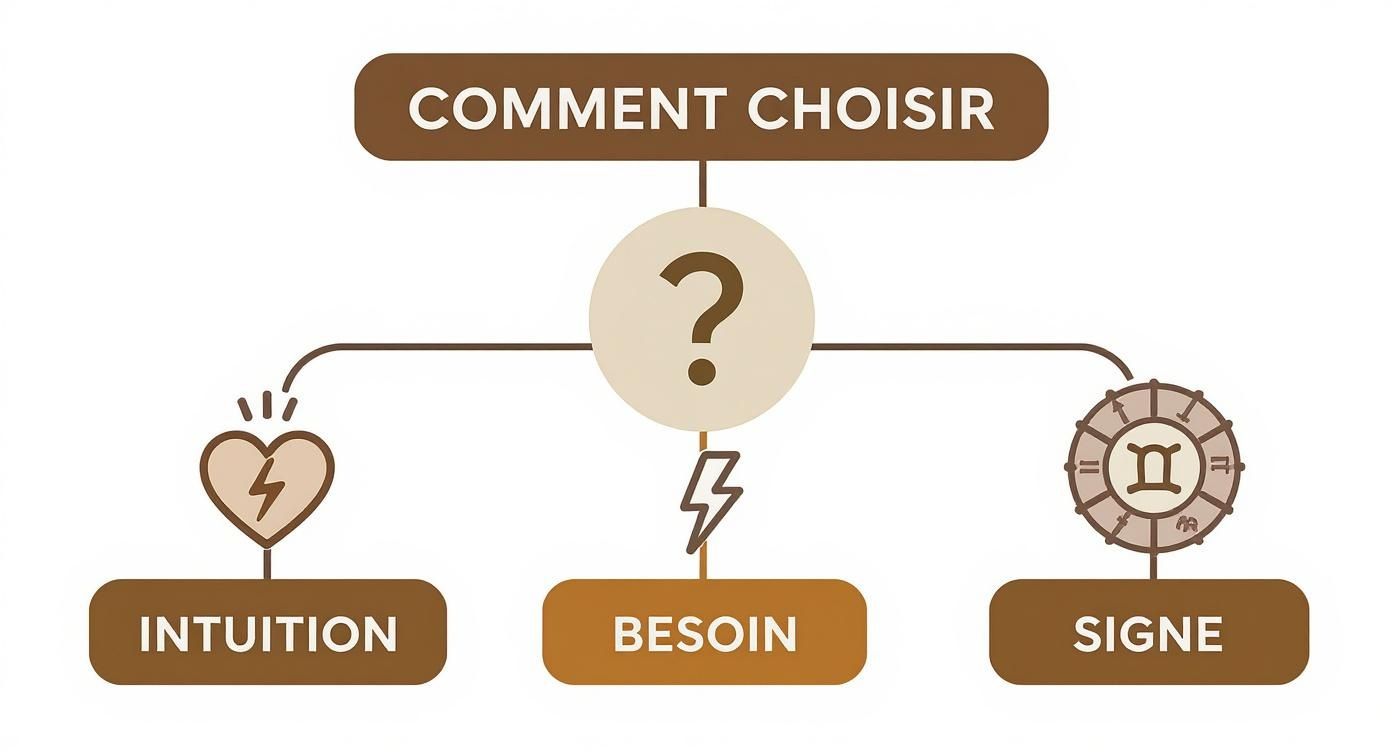 COMMENT CHOISIR

?

INTUITION

BESOIN

SIGNE