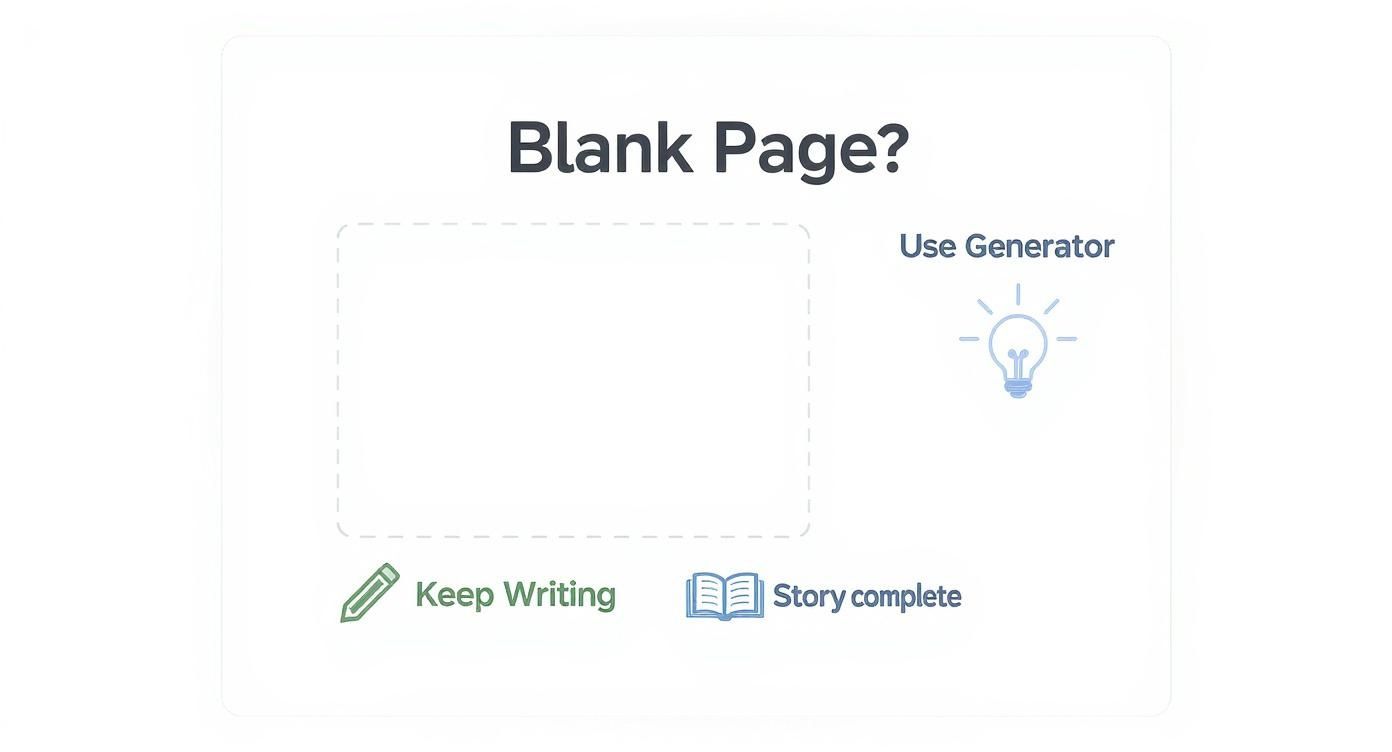 Blank Page?

Use Generator

Keep Writing

Story complete