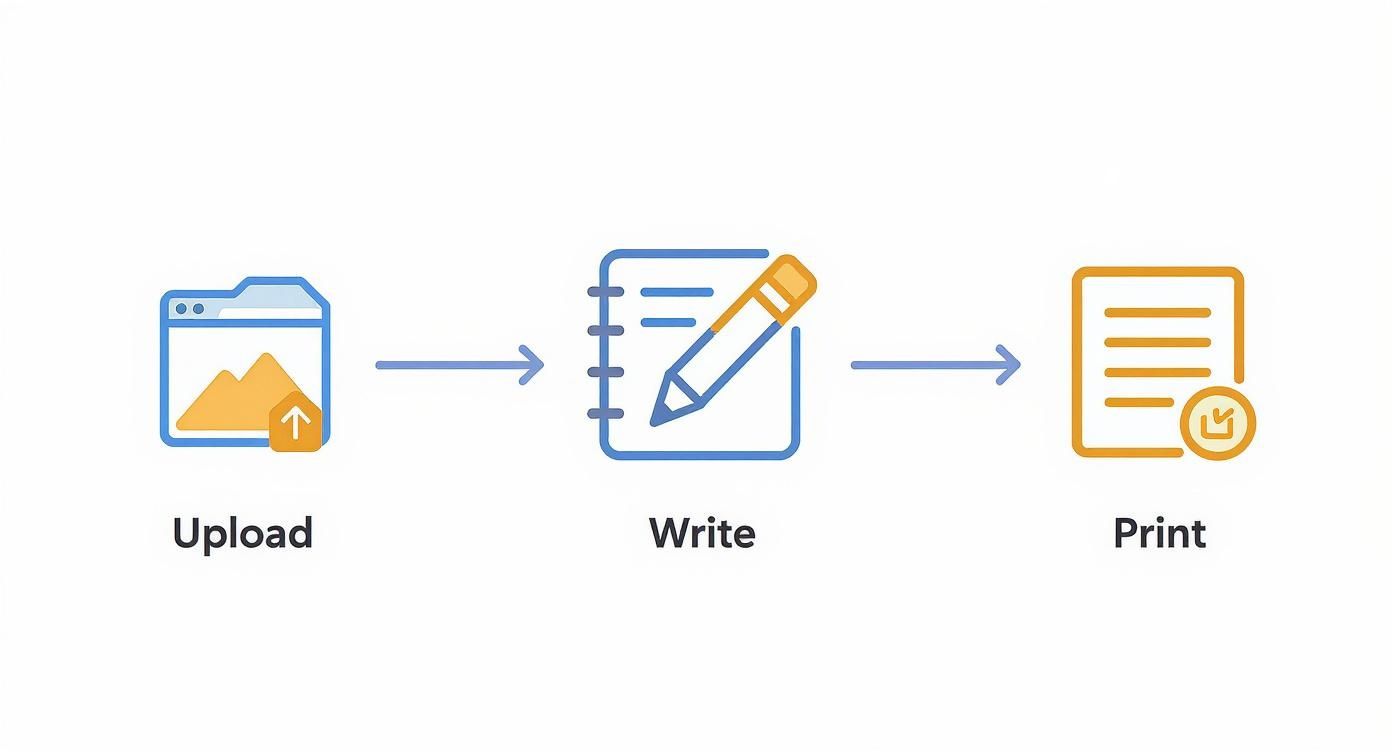 Upload

Write

Print