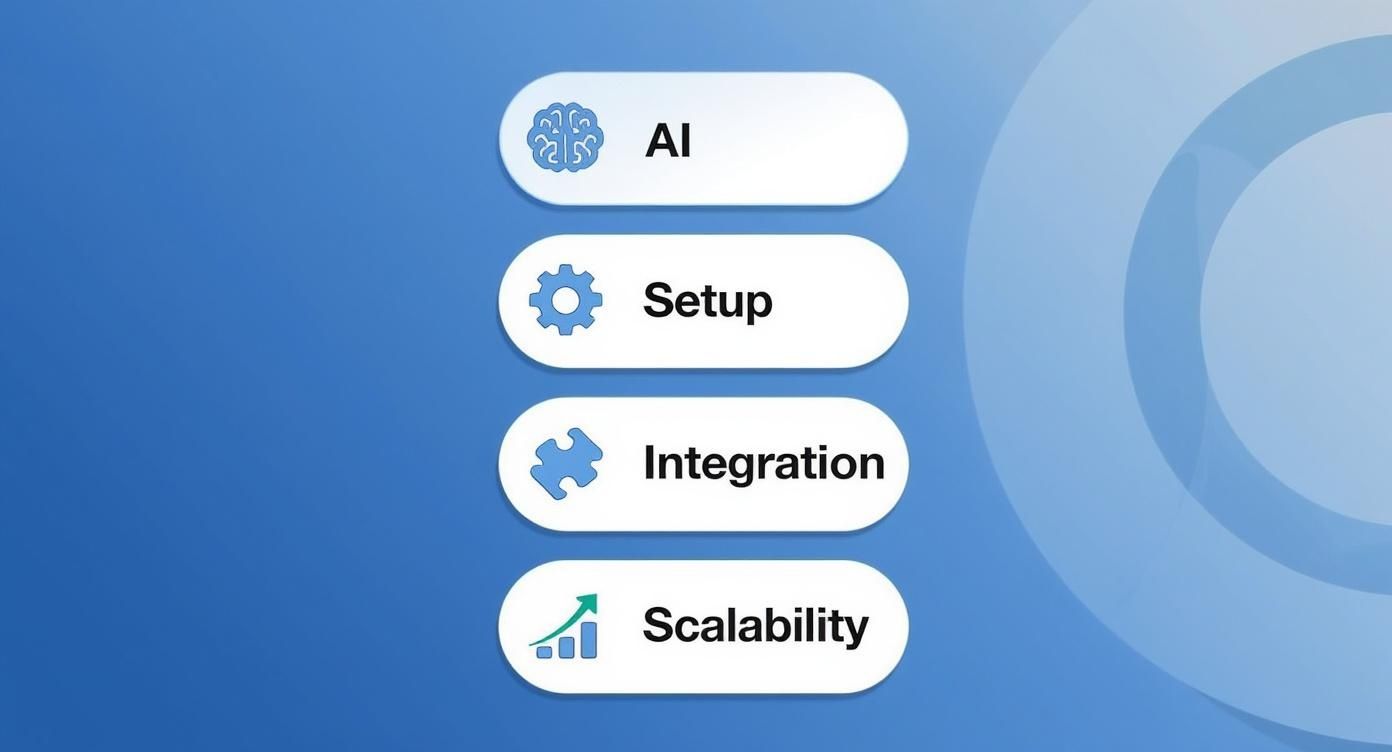 AI

Setup

Integration

Scalability