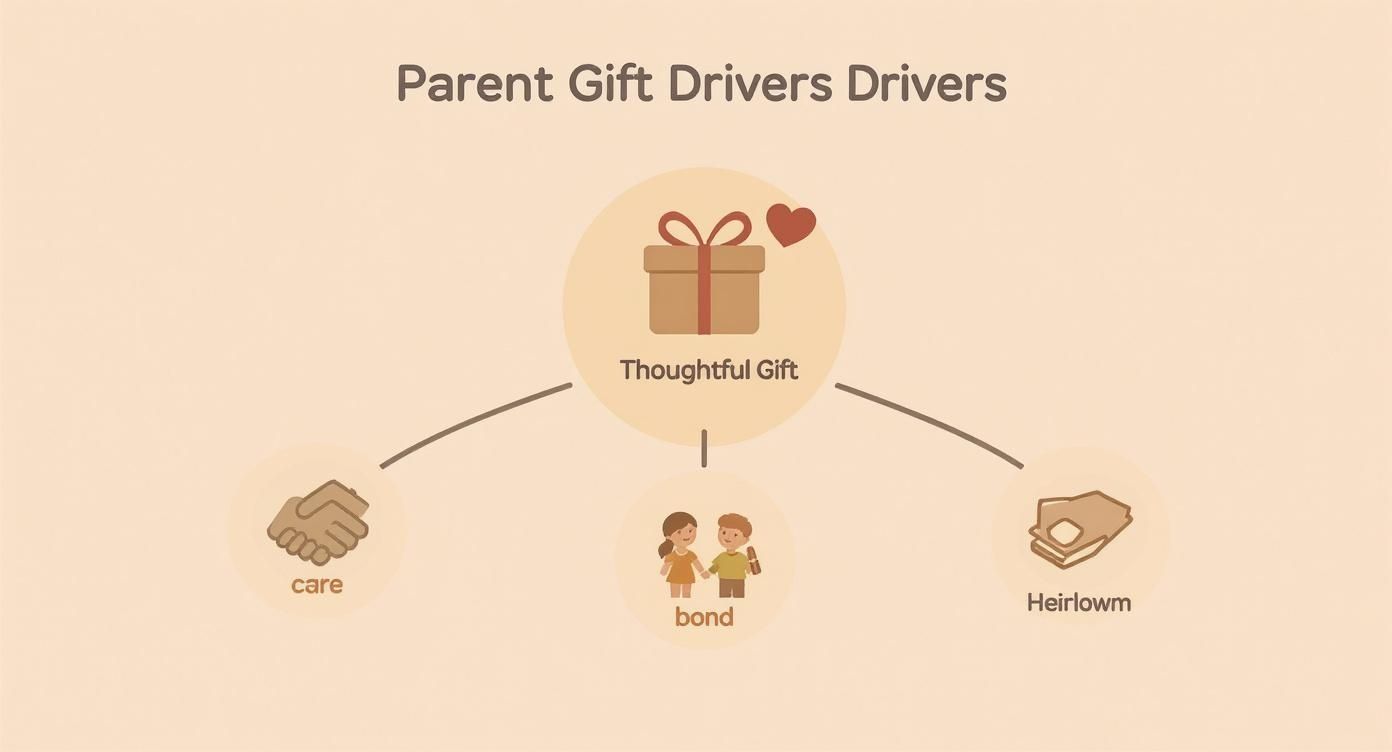 Parent Gift Drivers Drivers

Thoughtful Gift

care

bond

Heirlowm