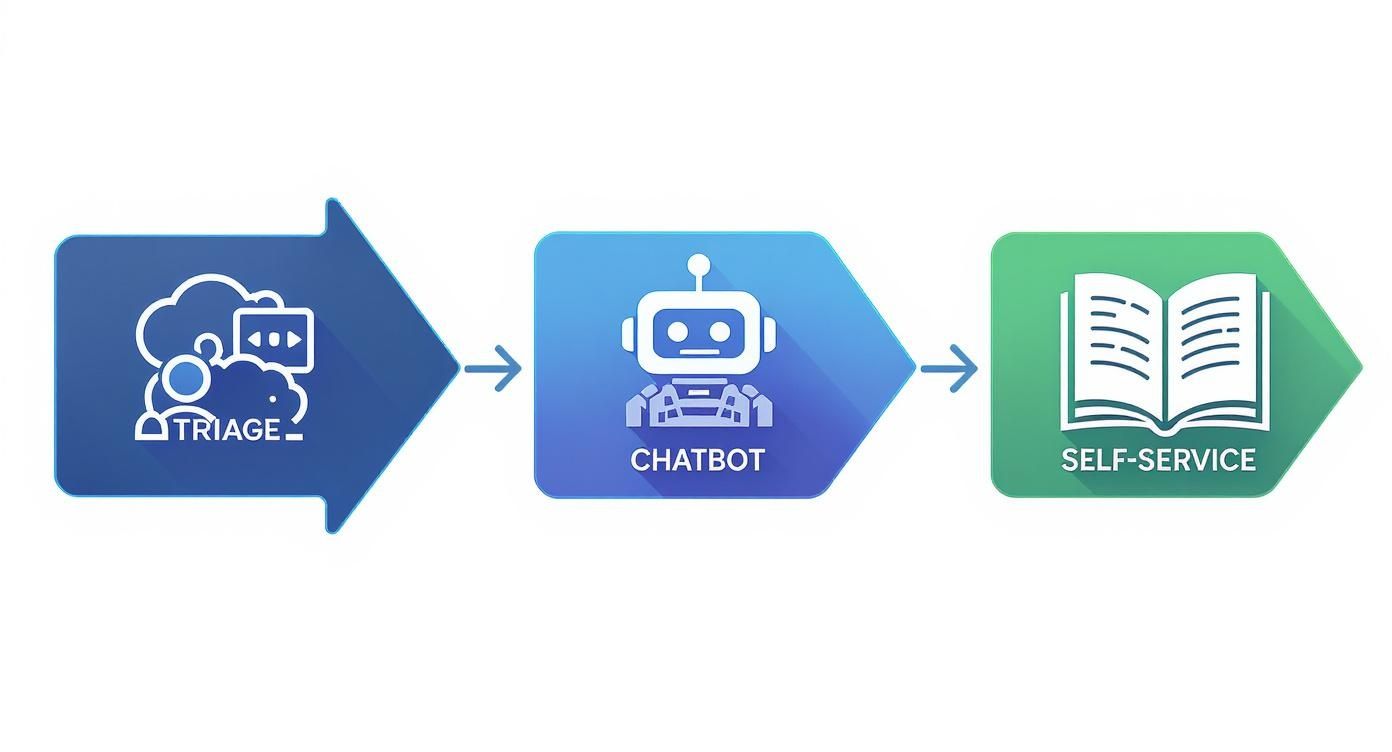 TRIAGE

CHATBOT

SELF-SERVICE