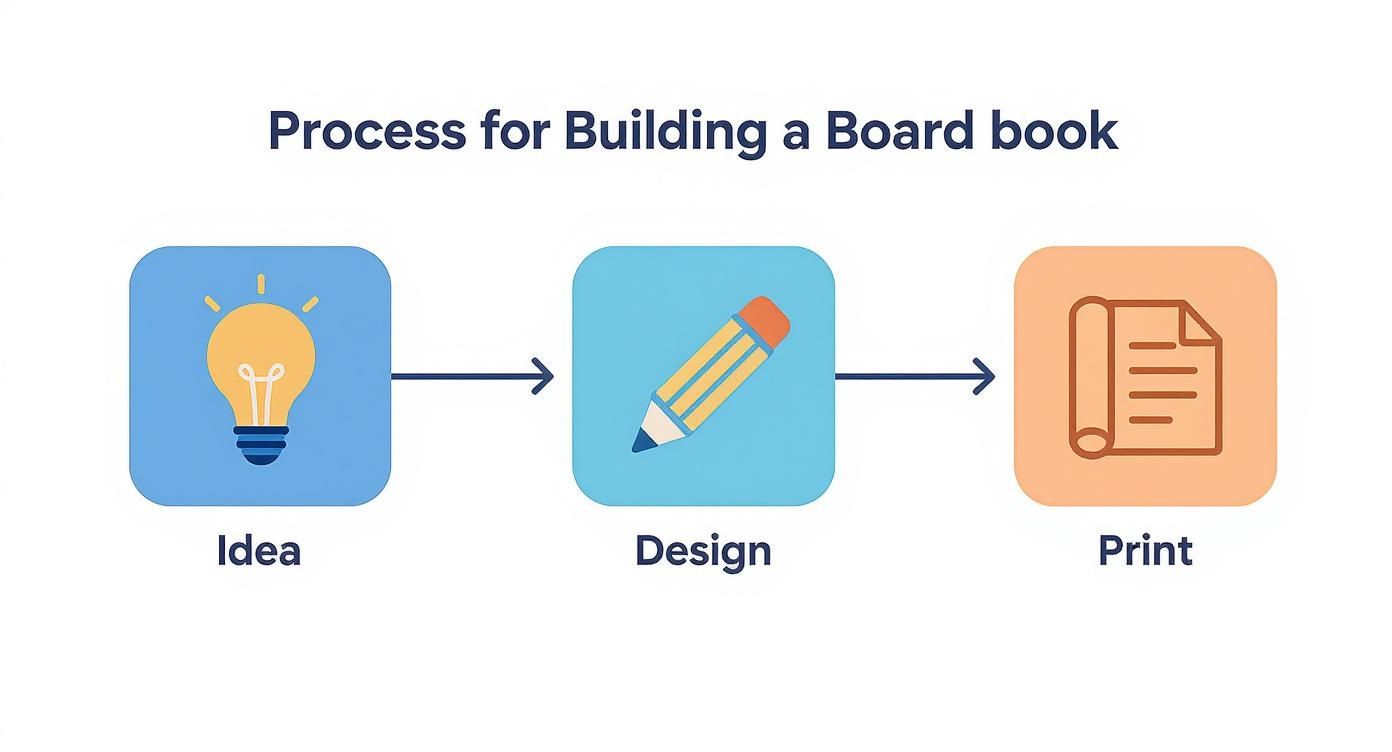 Process for Building a Board book

Idea

Design

Print