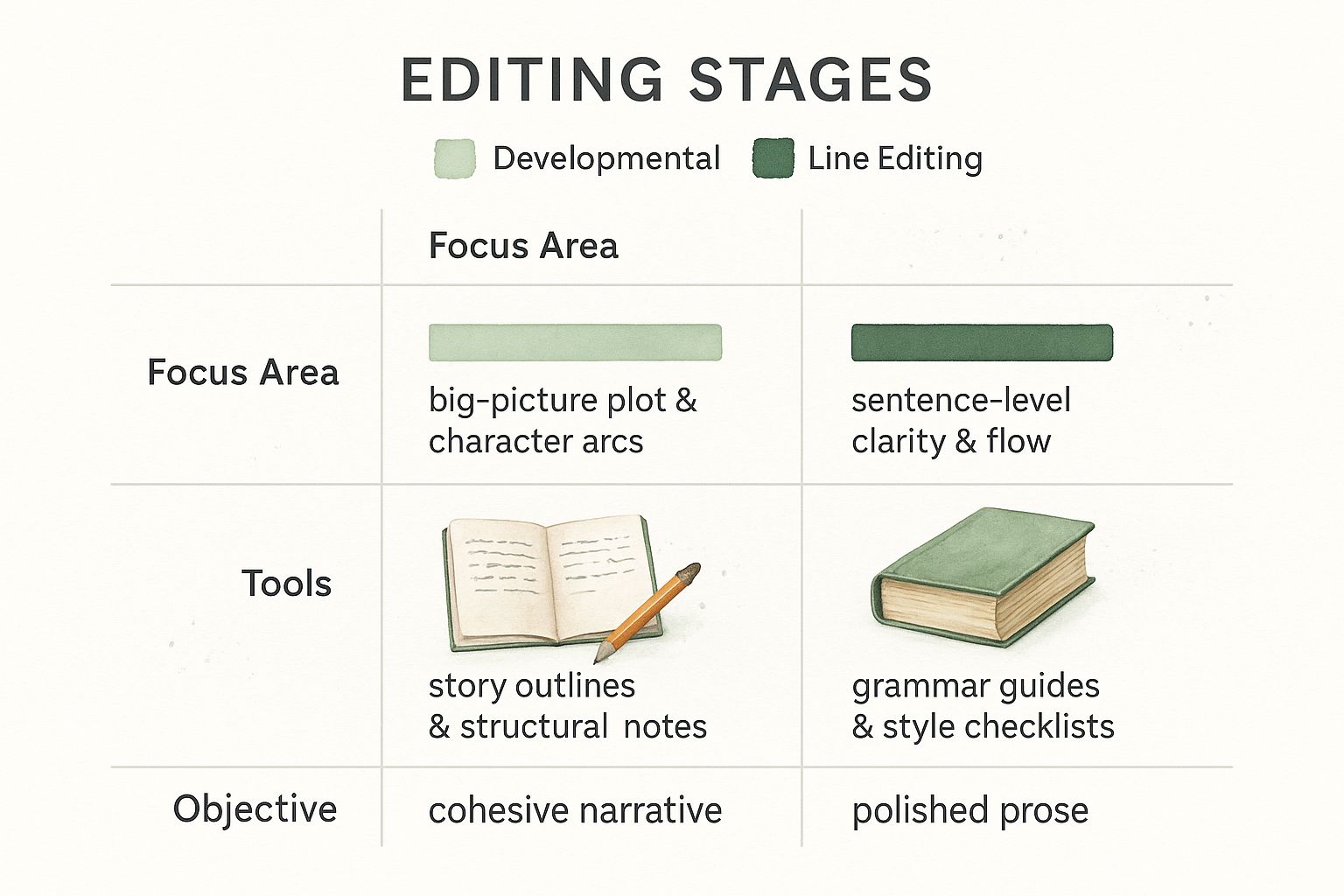 EDITING STAGES

Developmental
Line Editing

| | Focus Area | |
|---|---|---|
| Focus Area | big-picture plot & character arcs | sentence-level clarity & flow |
| Tools | story outlines & structural notes | grammar guides & style checklists |
| Objective | cohesive narrative | polished prose |