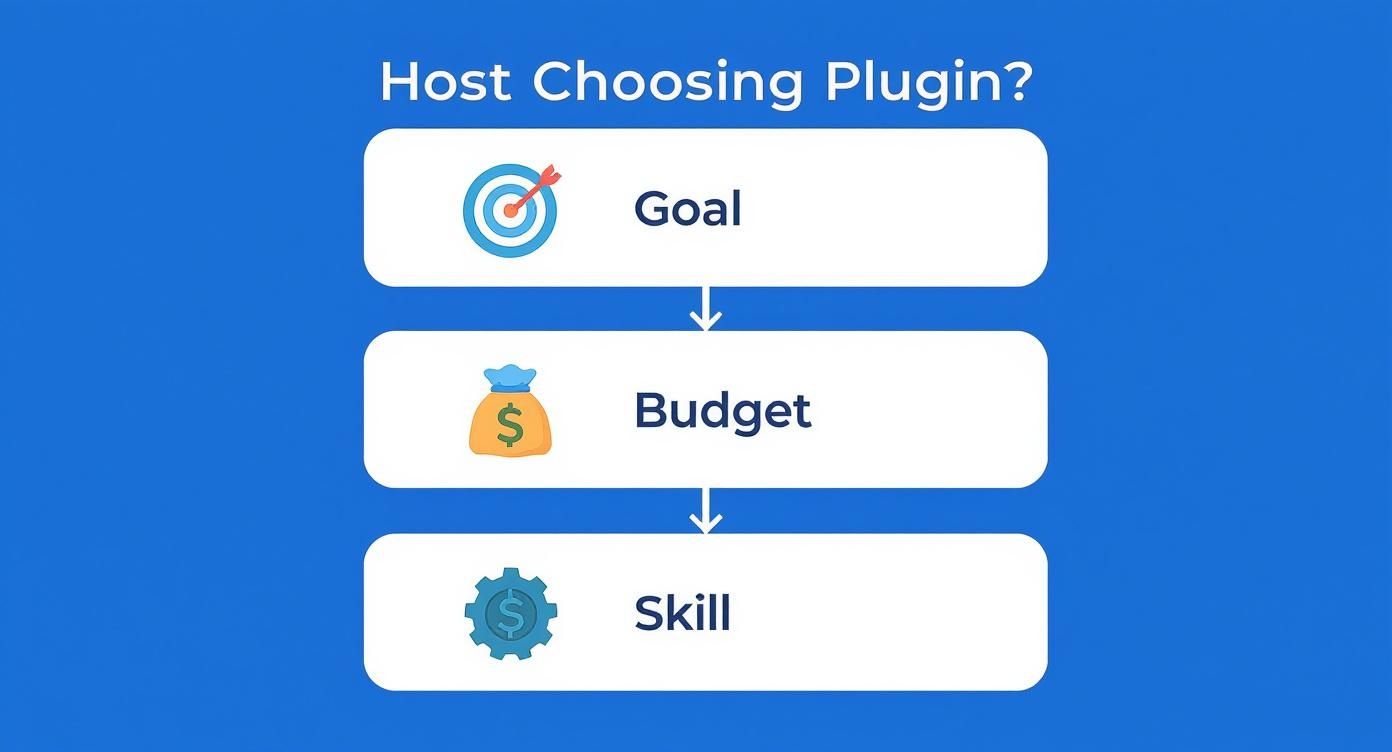 Host Choosing Plugin?

Goal

$

Budget

$

Skill