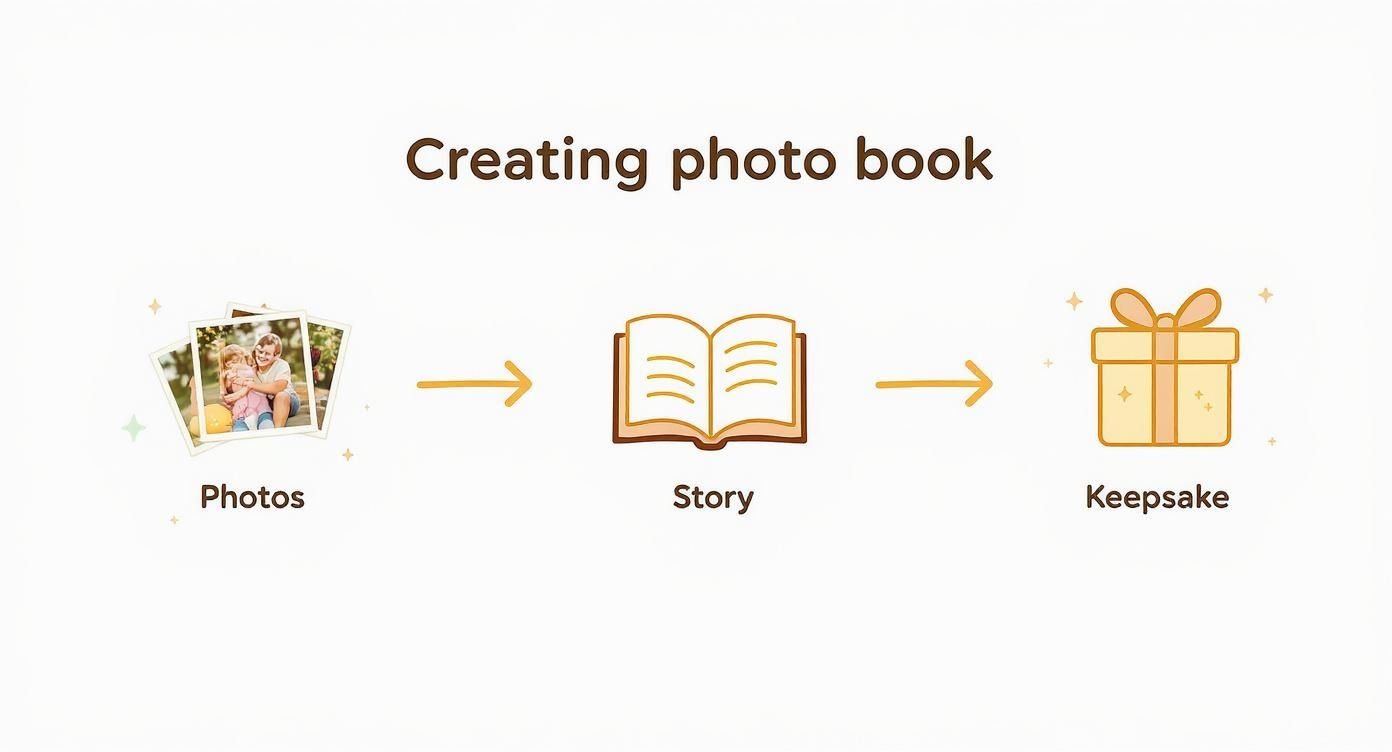 Creating photo book

Photos

Story

Keepsake