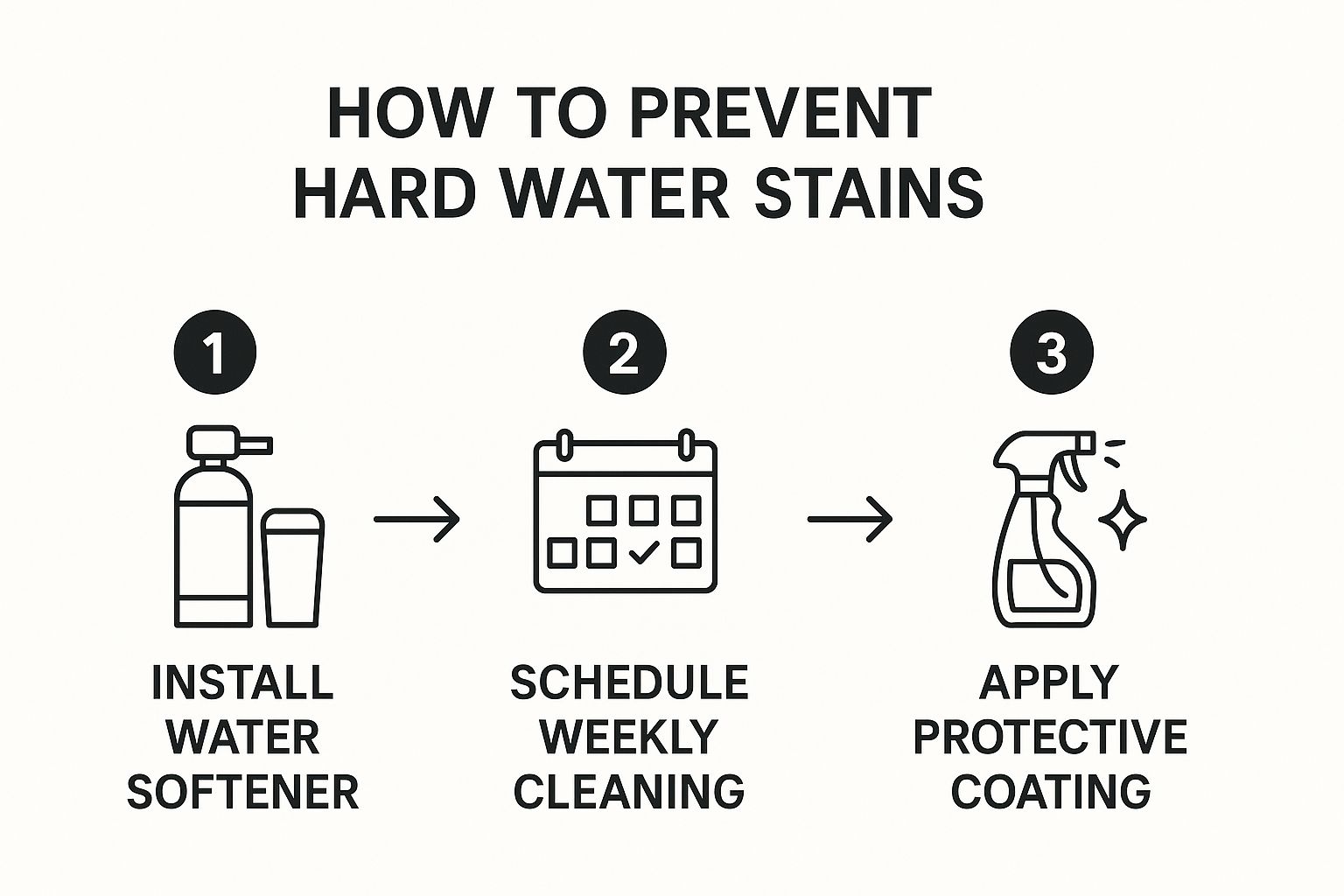 HOW TO PREVENT HARD WATER STAINS

1

INSTALL WATER SOFTENER

2

SCHEDULE WEEKLY CLEANING

3

APPLY PROTECTIVE COATING