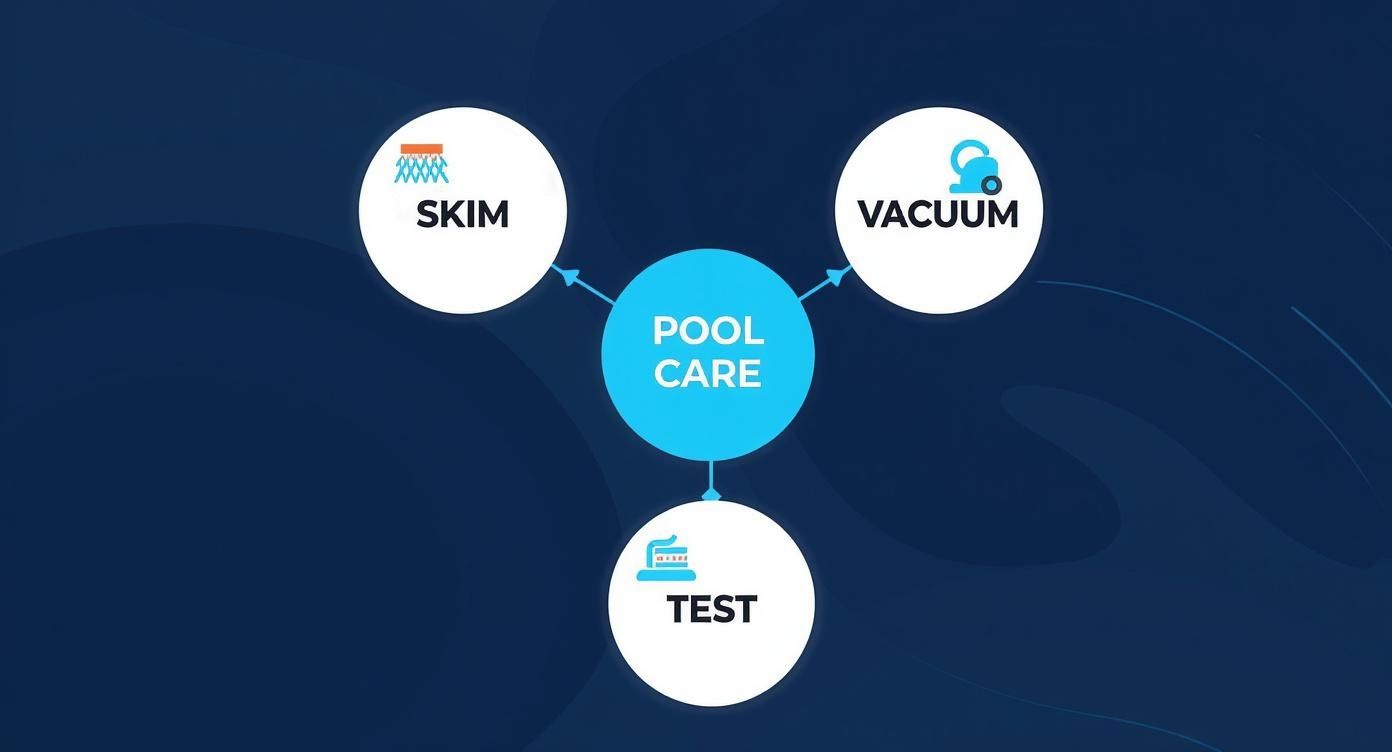 SKIM

VACUUM

POOL CARE

TEST