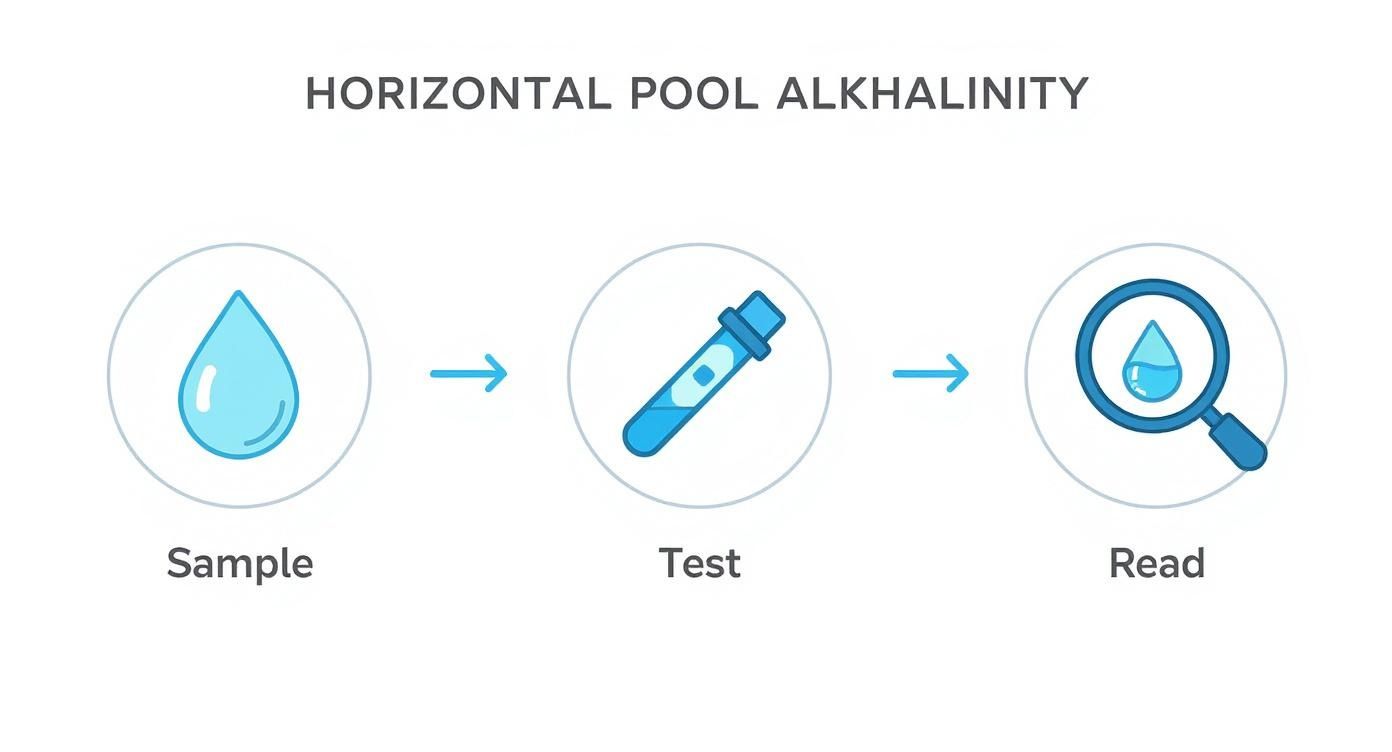 HORIZONTAL POOL ALKHALINITY

Sample

Test

Read