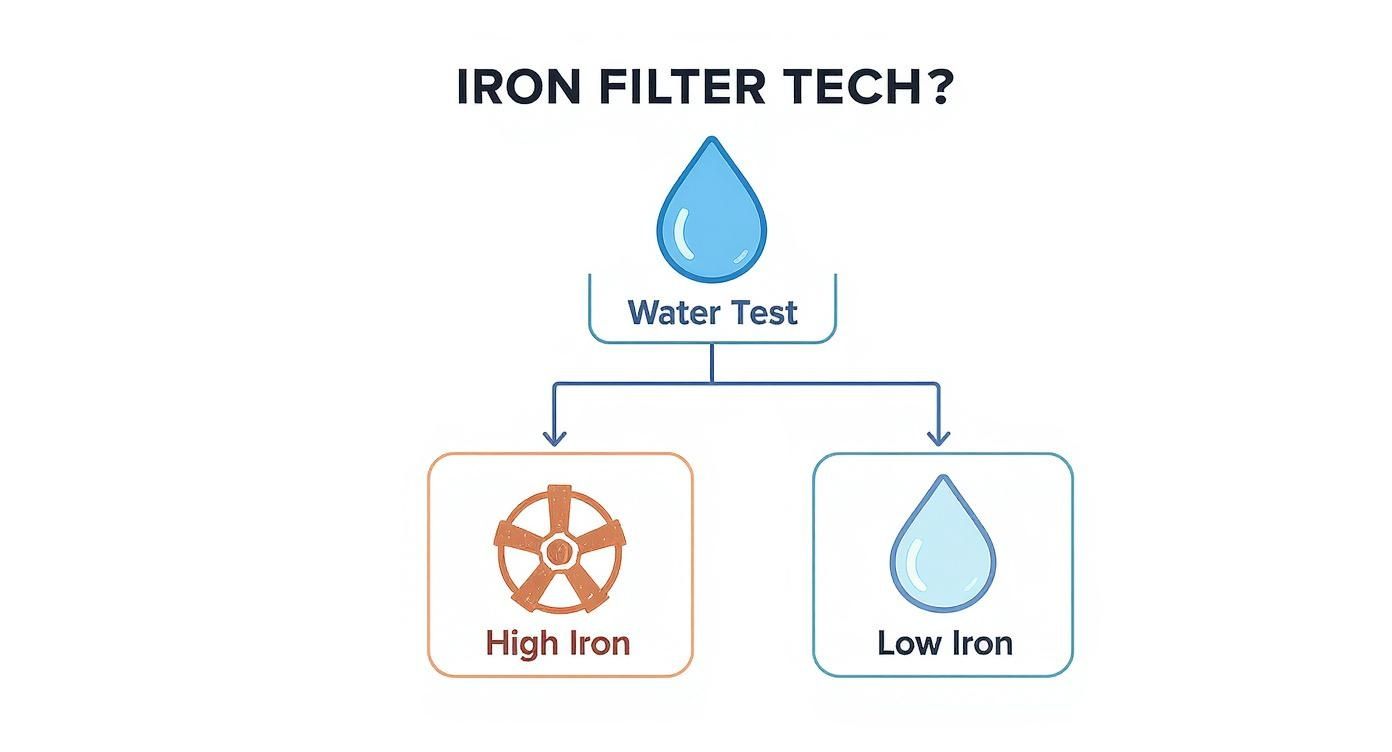 IRON FILTER TECH?

Water Test

High Iron

Low Iron