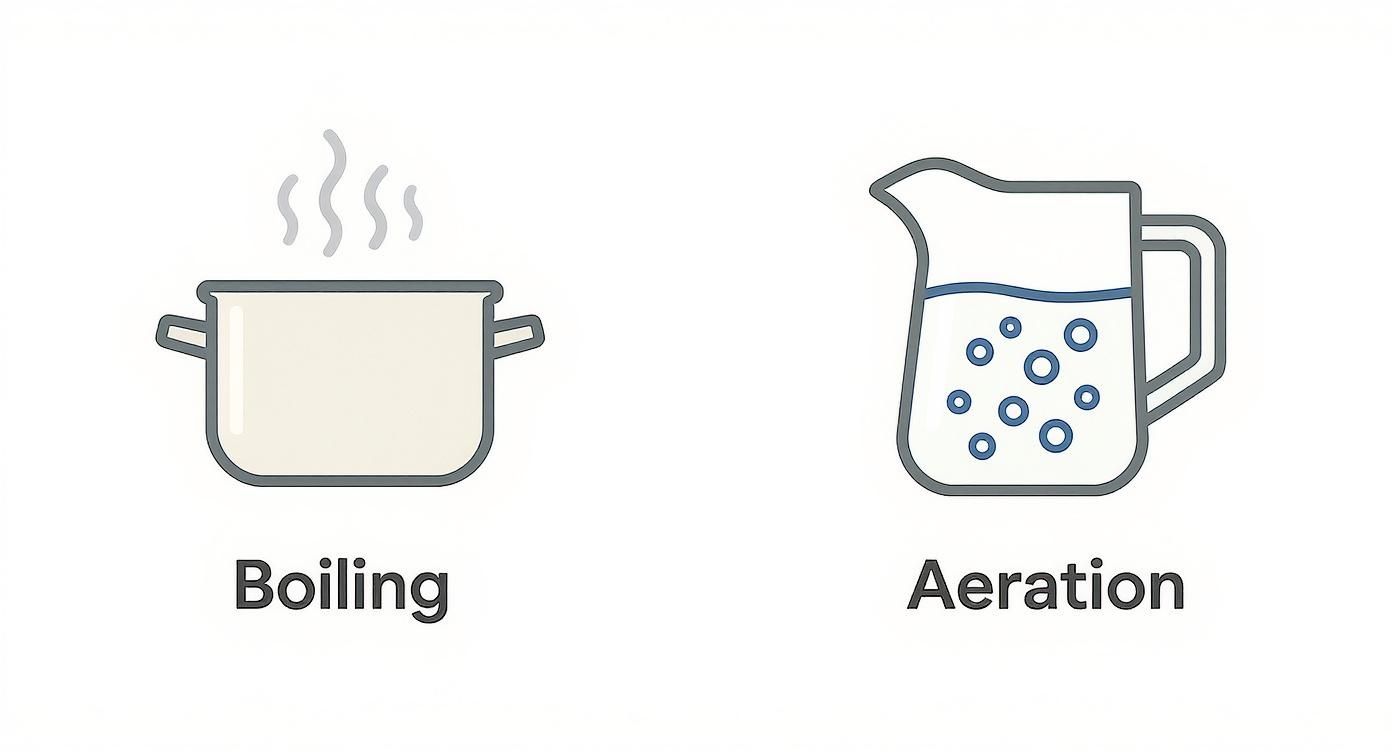 Boiling

Aeration