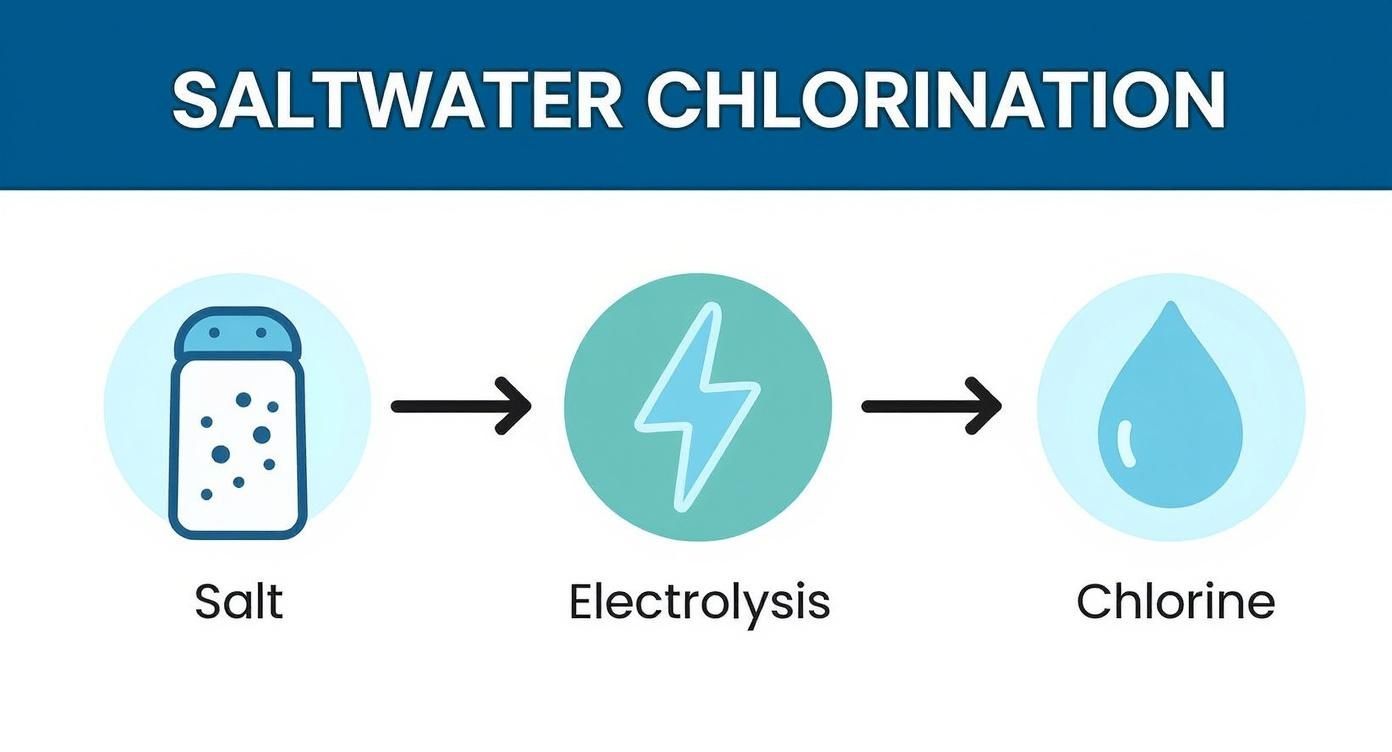 SALTWATER CHLORINATION

Salt

Electrolysis

Chlorine