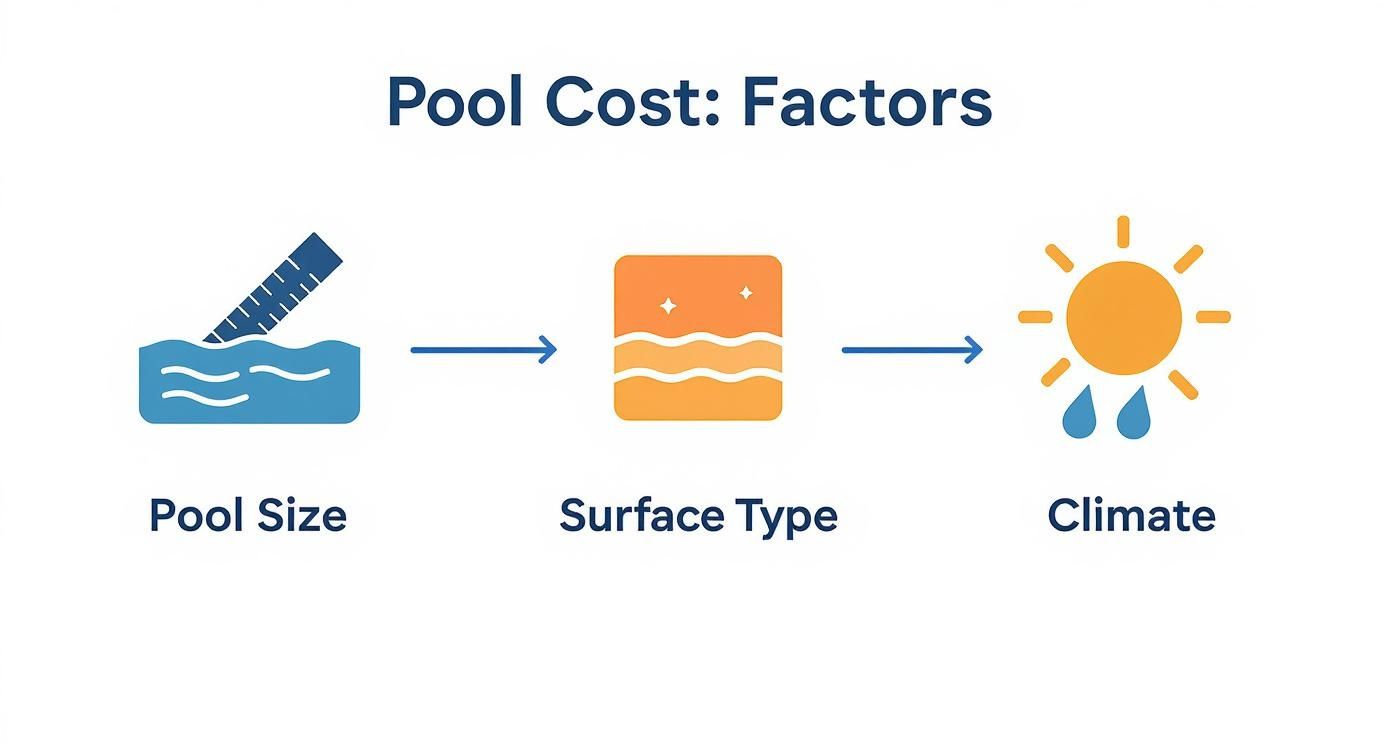 Pool Cost: Factors

Pool Size

Surface Type

Climate