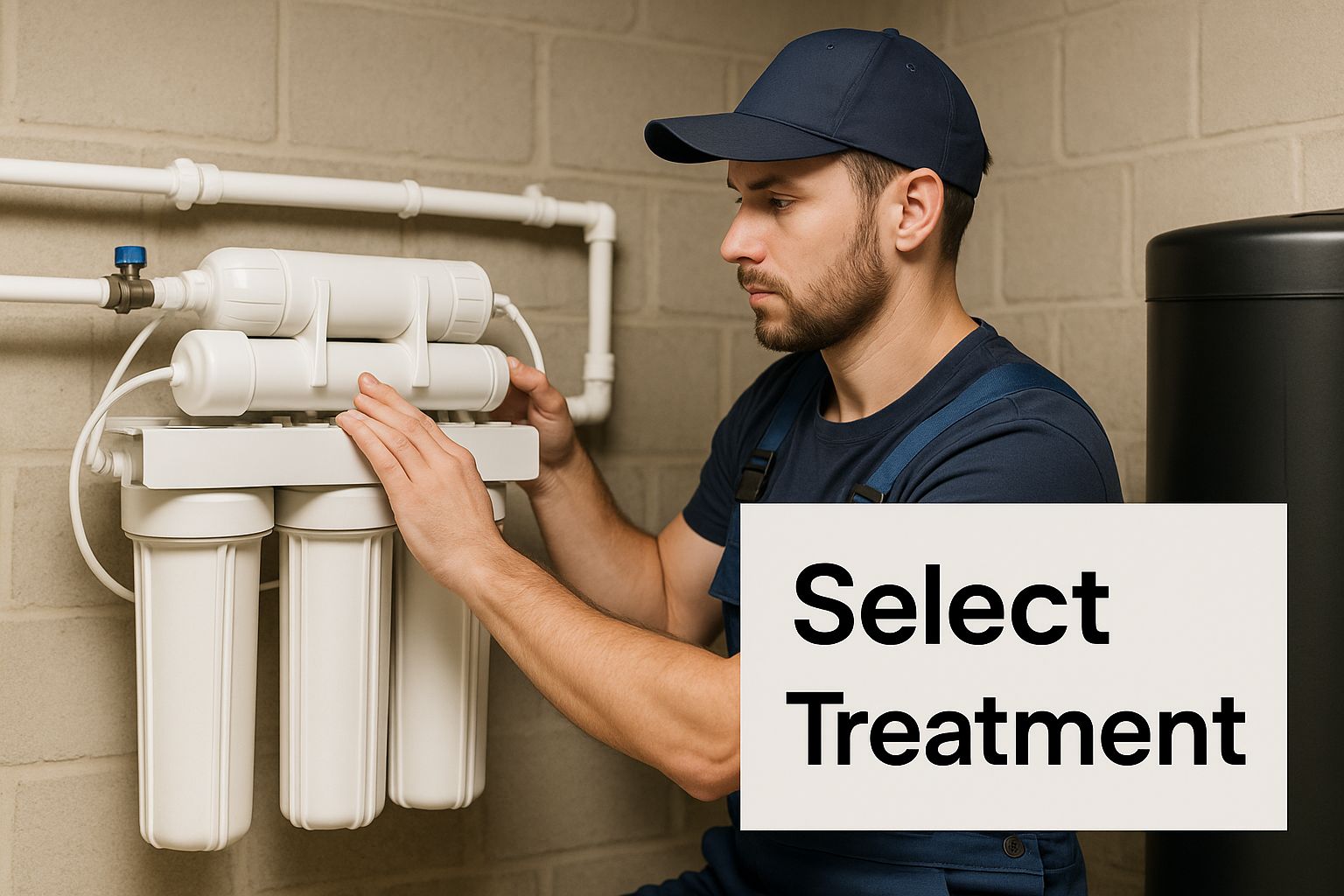 Select
Treatment