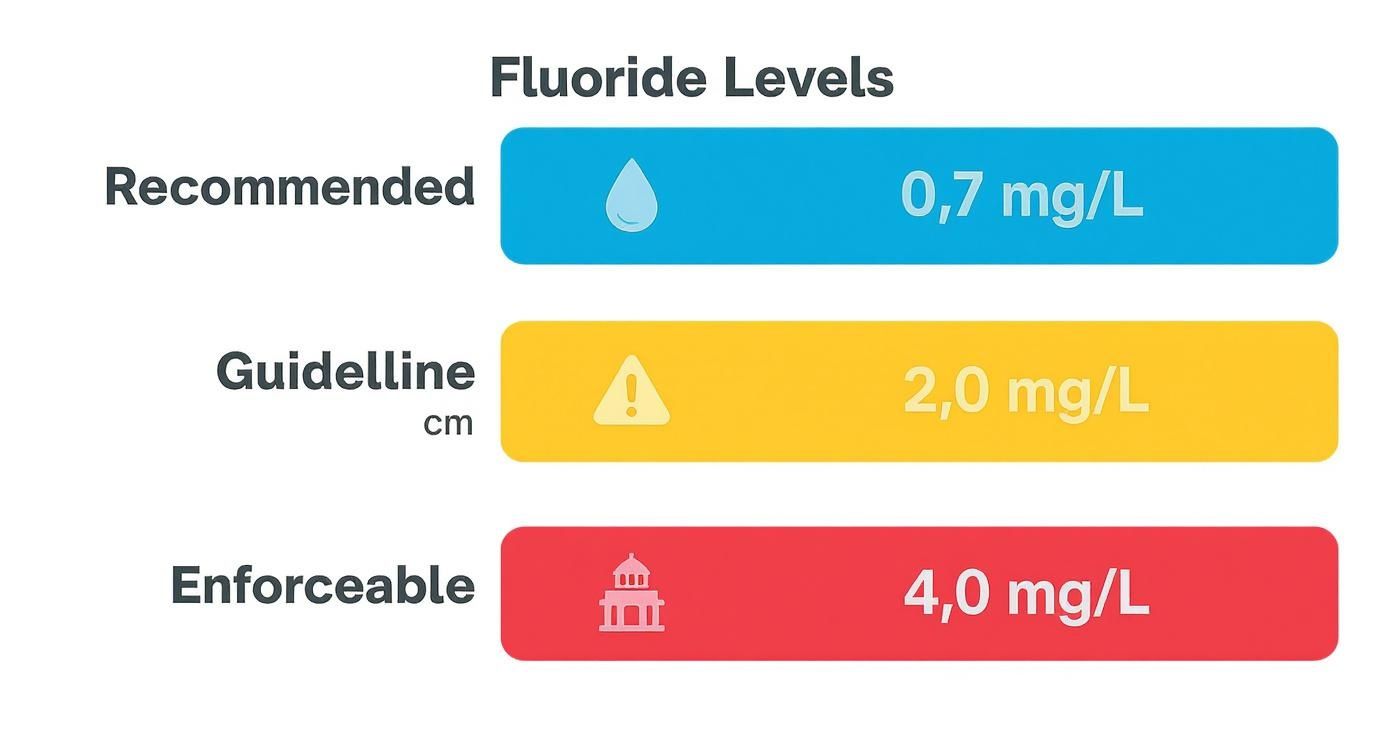 Fluoride Levels

Recommended 0,7 mg/L

Guidelline
cm
2,0 mg/L

Enforceable 4,0 mg/L