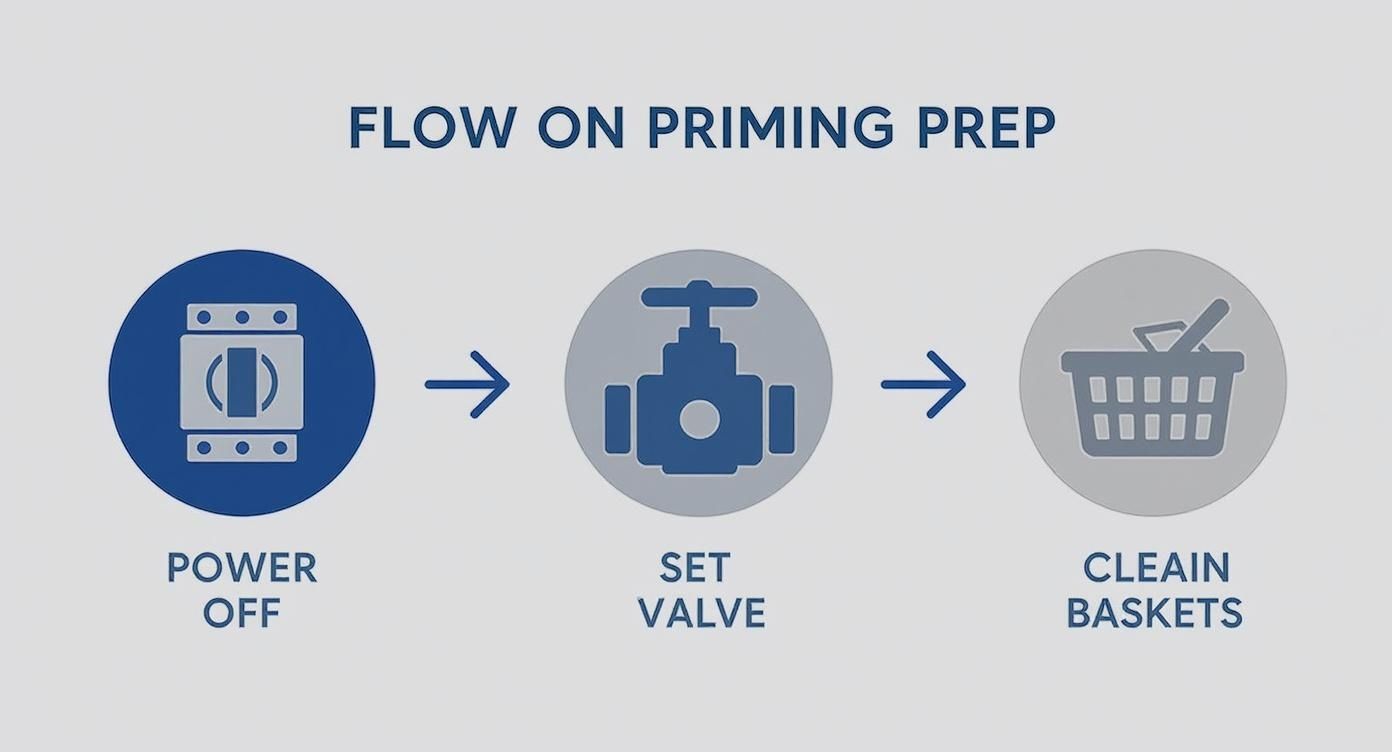 FLOW ON PRIMING PREP

POWER OFF

SET VALVE

CLEAIN BASKETS