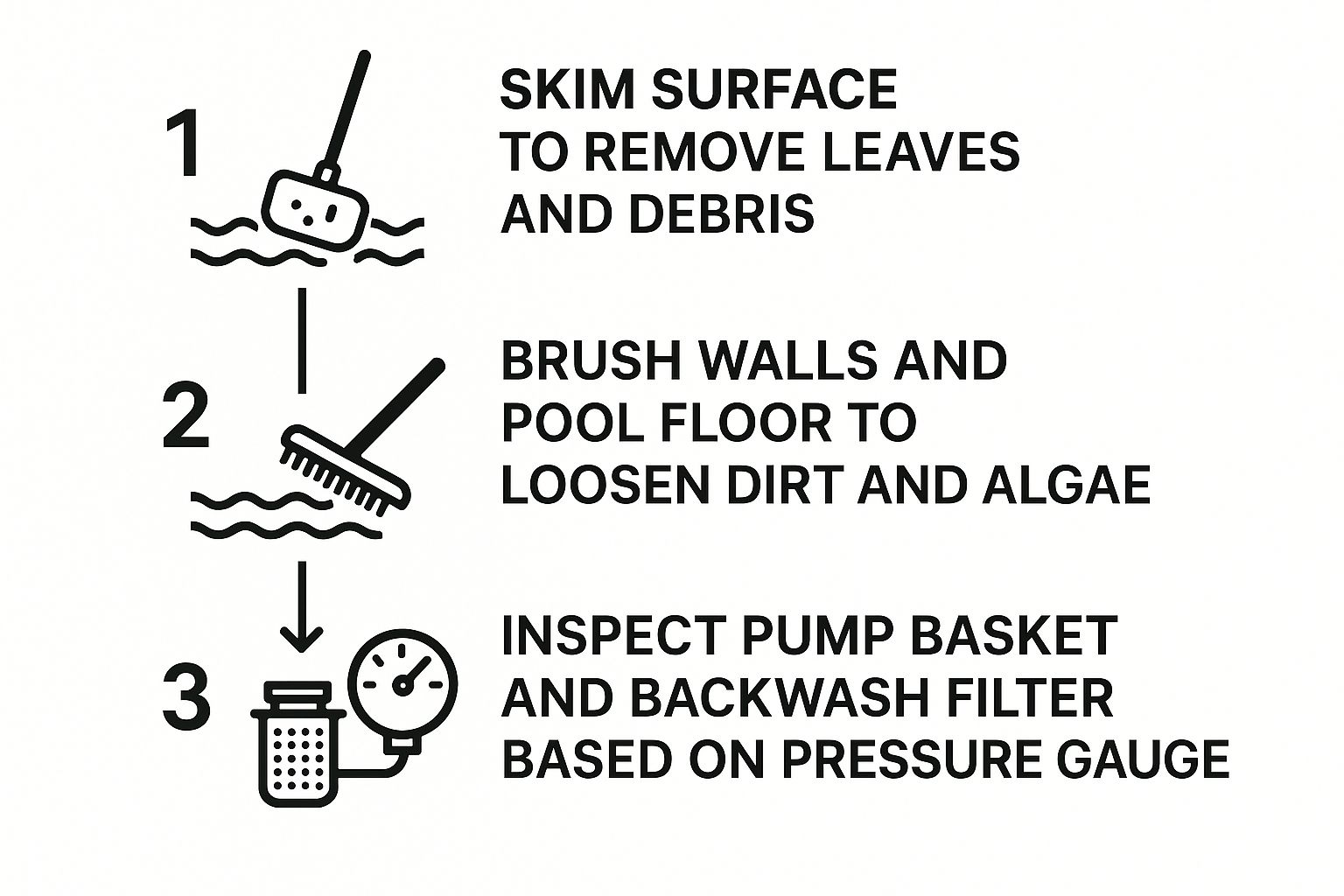 1

SKIM SURFACE TO REMOVE LEAVES AND DEBRIS

2

BRUSH WALLS AND POOL FLOOR TO LOOSEN DIRT AND ALGAE

3

INSPECT PUMP BASKET AND BACKWASH FILTER BASED ON PRESSURE GAUGE