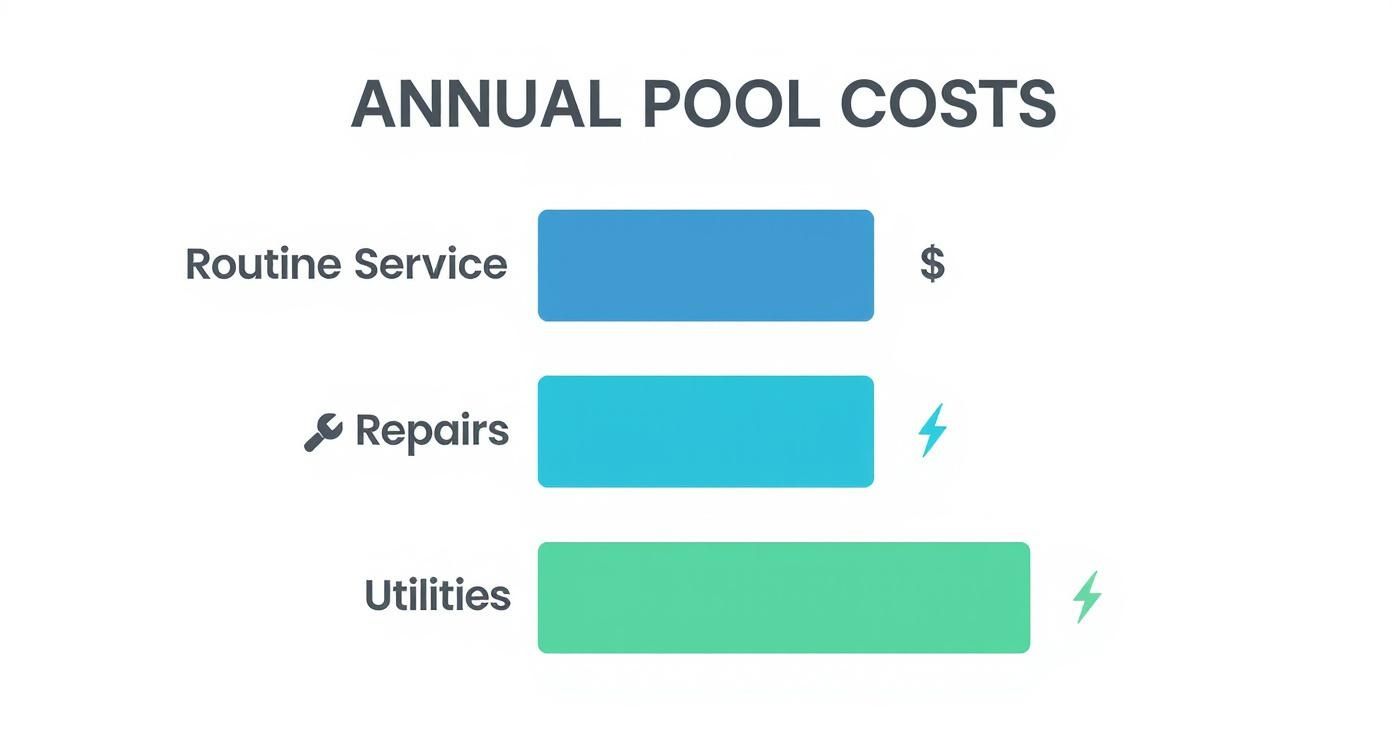 ANNUAL POOL COSTS

Routine Service $

Repairs

Utilities