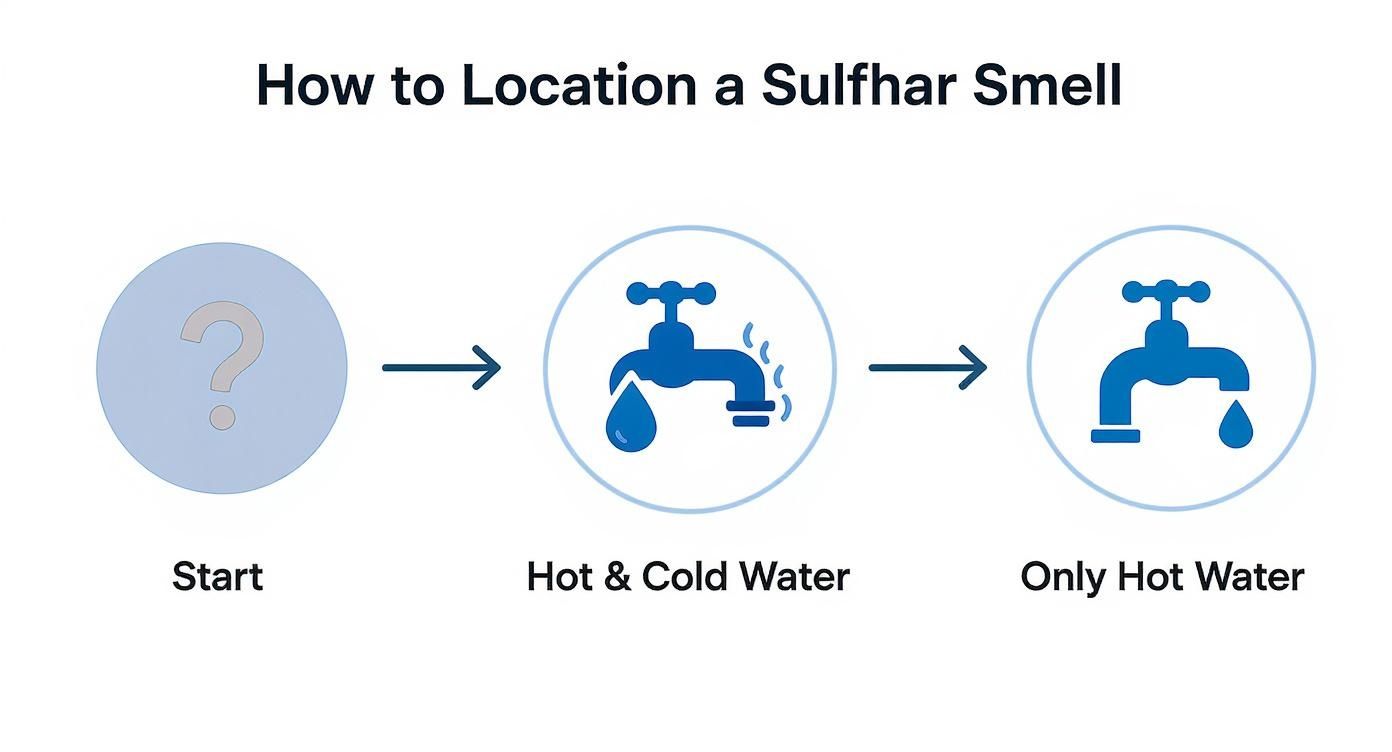 How to Location a Sulfhar Smell

?

Start

Hot & Cold Water

Only Hot Water