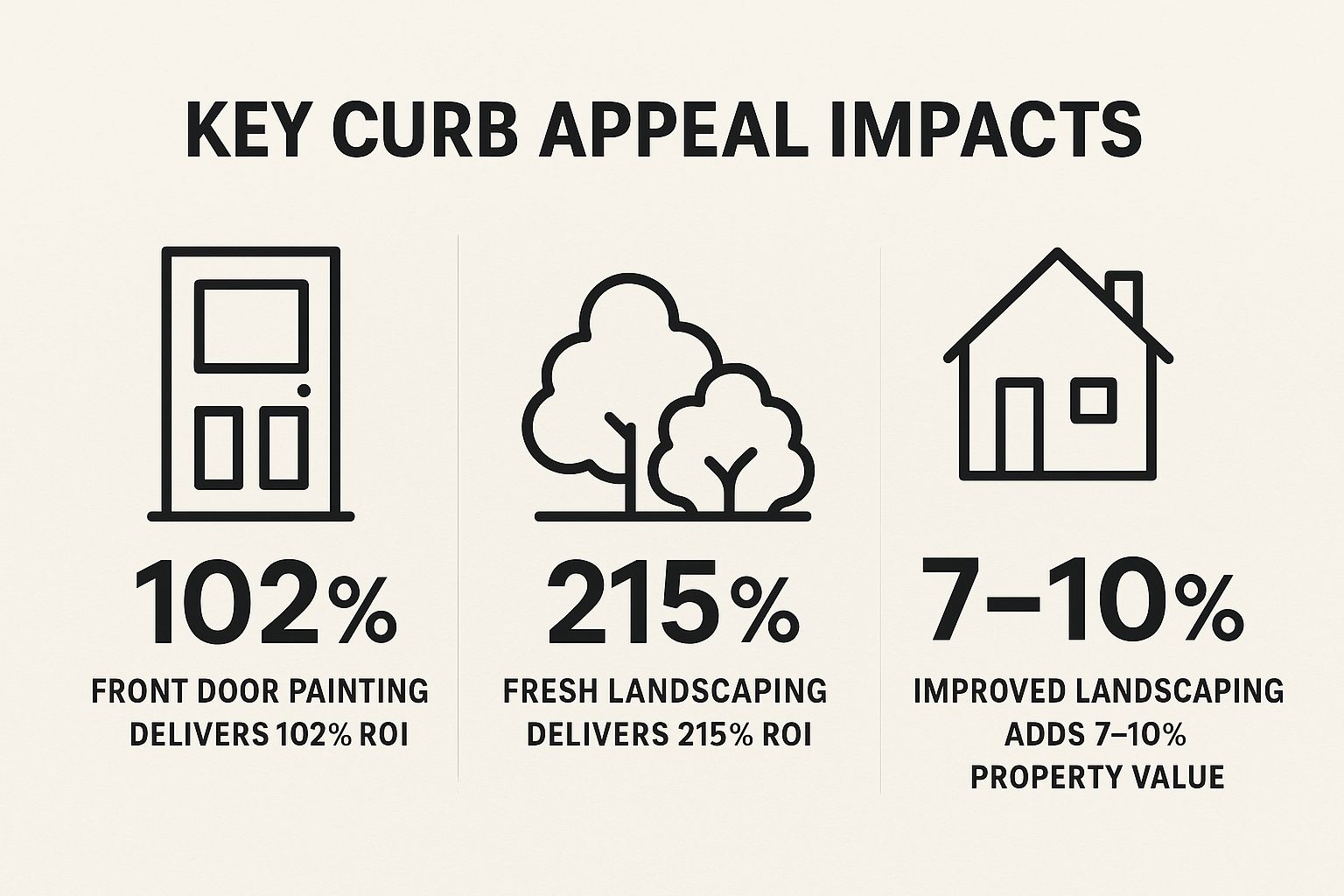 KEY CURB APPEAL IMPACTS

102%

FRONT DOOR PAINTING DELIVERS 102% ROI

215%

FRESH LANDSCAPING DELIVERS 215% ROI

7–10%

IMPROVED LANDSCAPING ADDS 7–10% PROPERTY VALUE