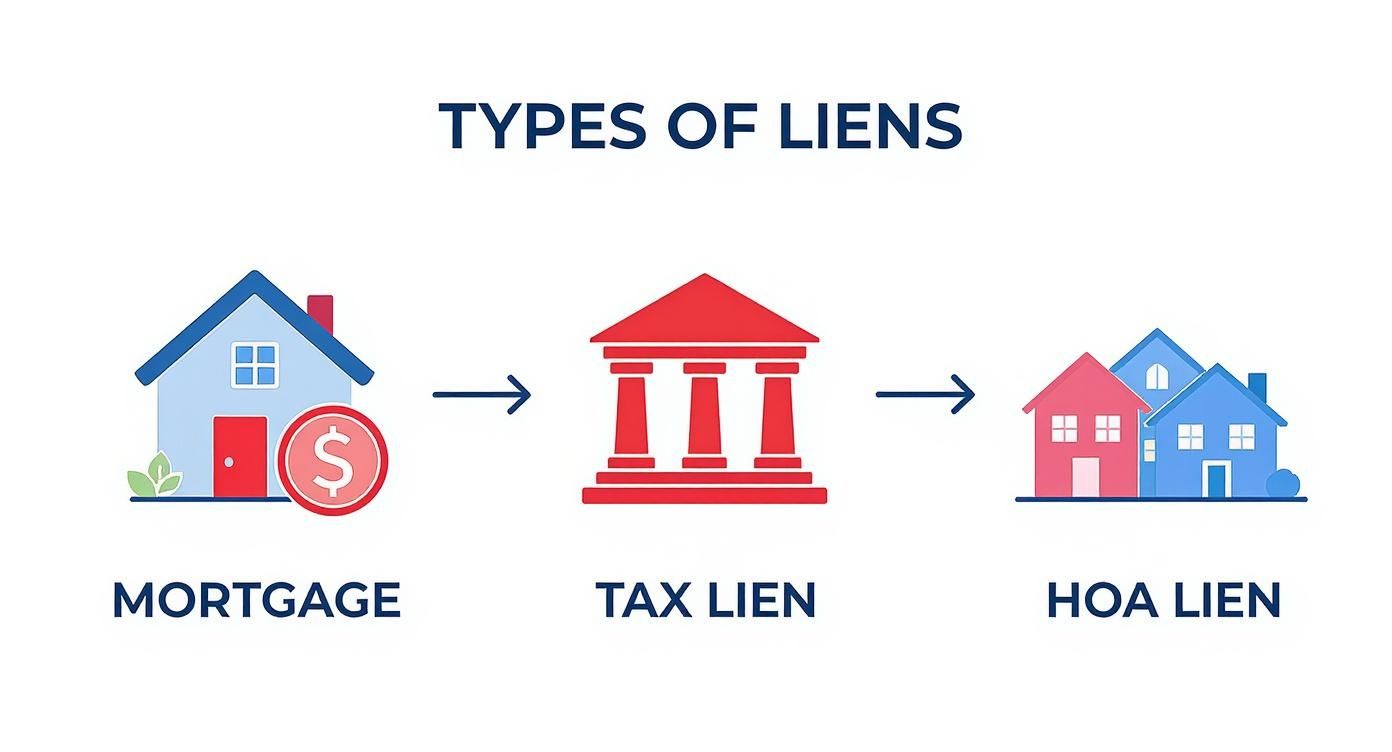 TYPES OF LIENS

$

MORTGAGE

TAX LIEN

HOA LIEN