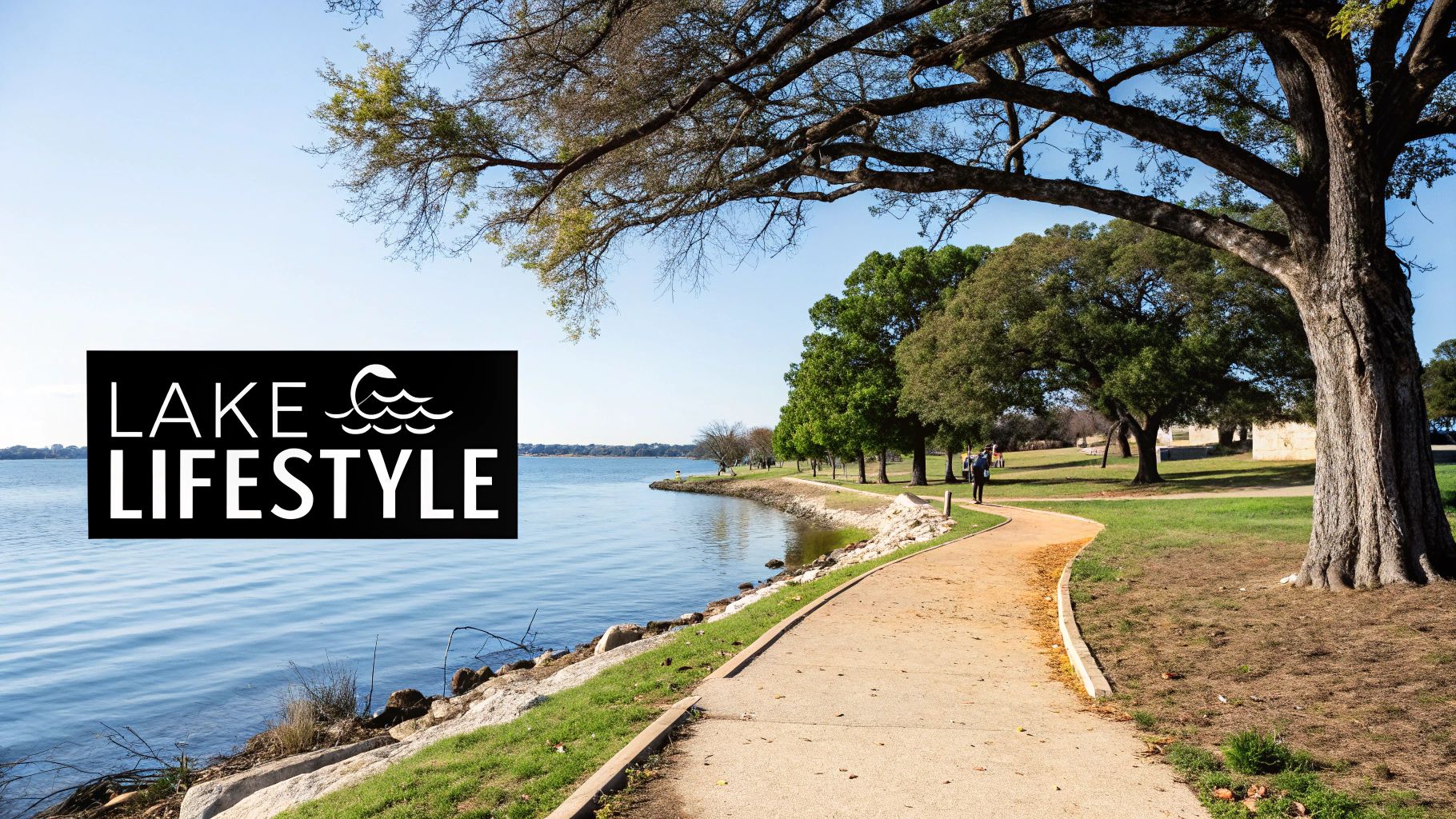 LAKE
LIFESTYLE