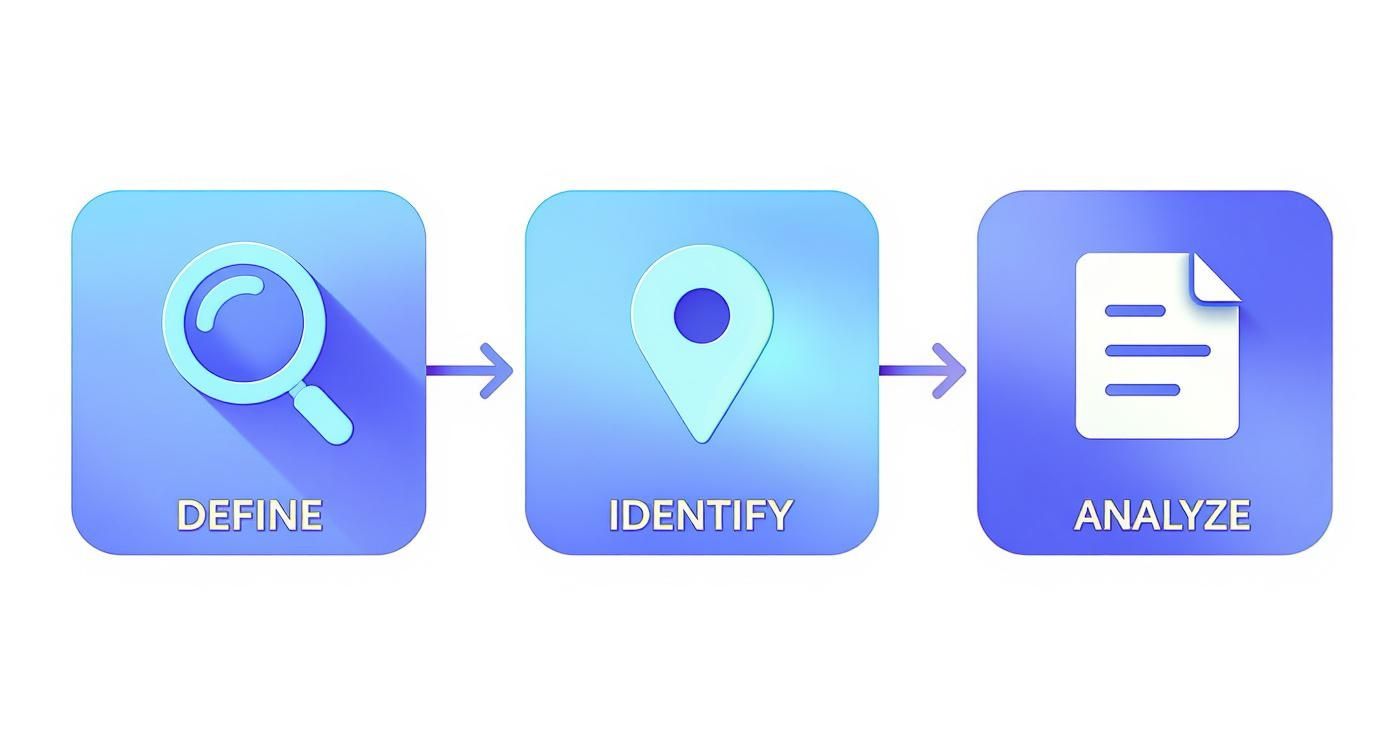 DEFINE

IDENTIFY

ANALYZE