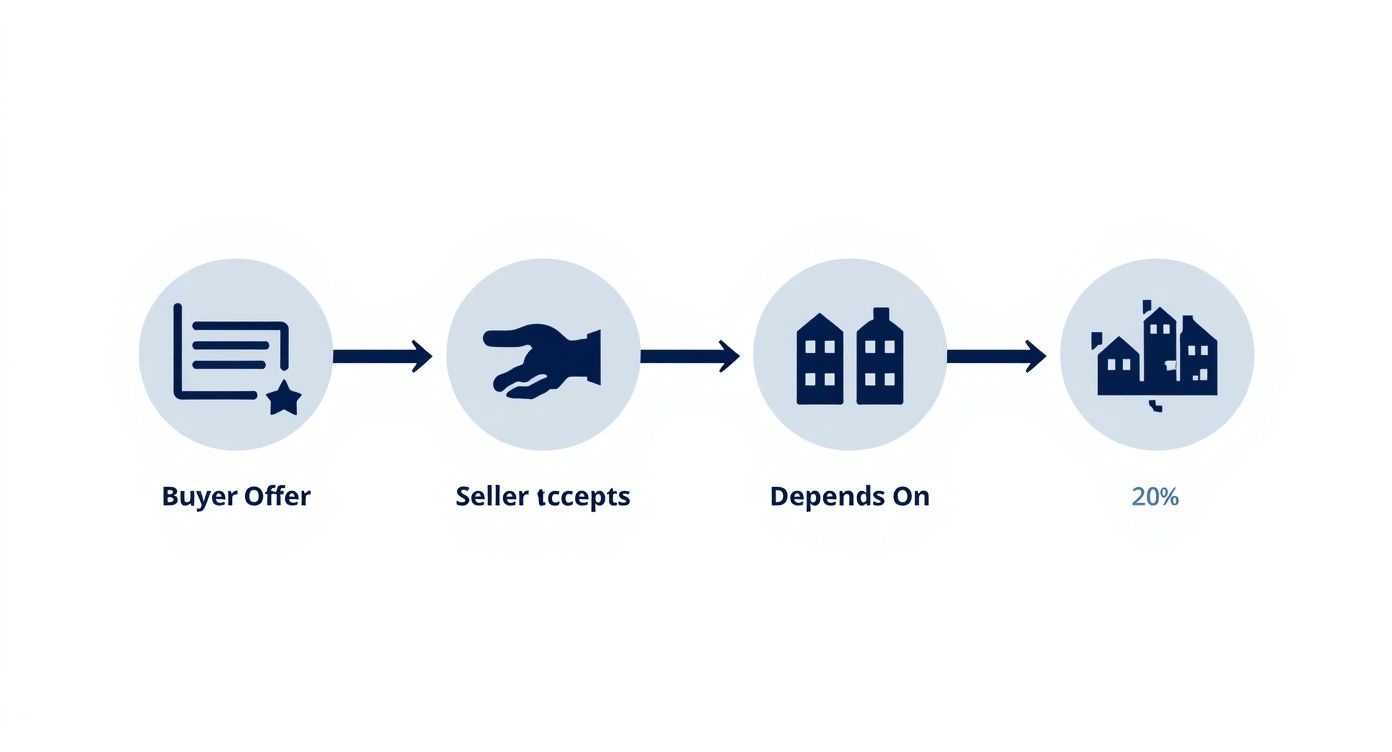 Buyer Offer

Seller tccepts

Depends On

20%